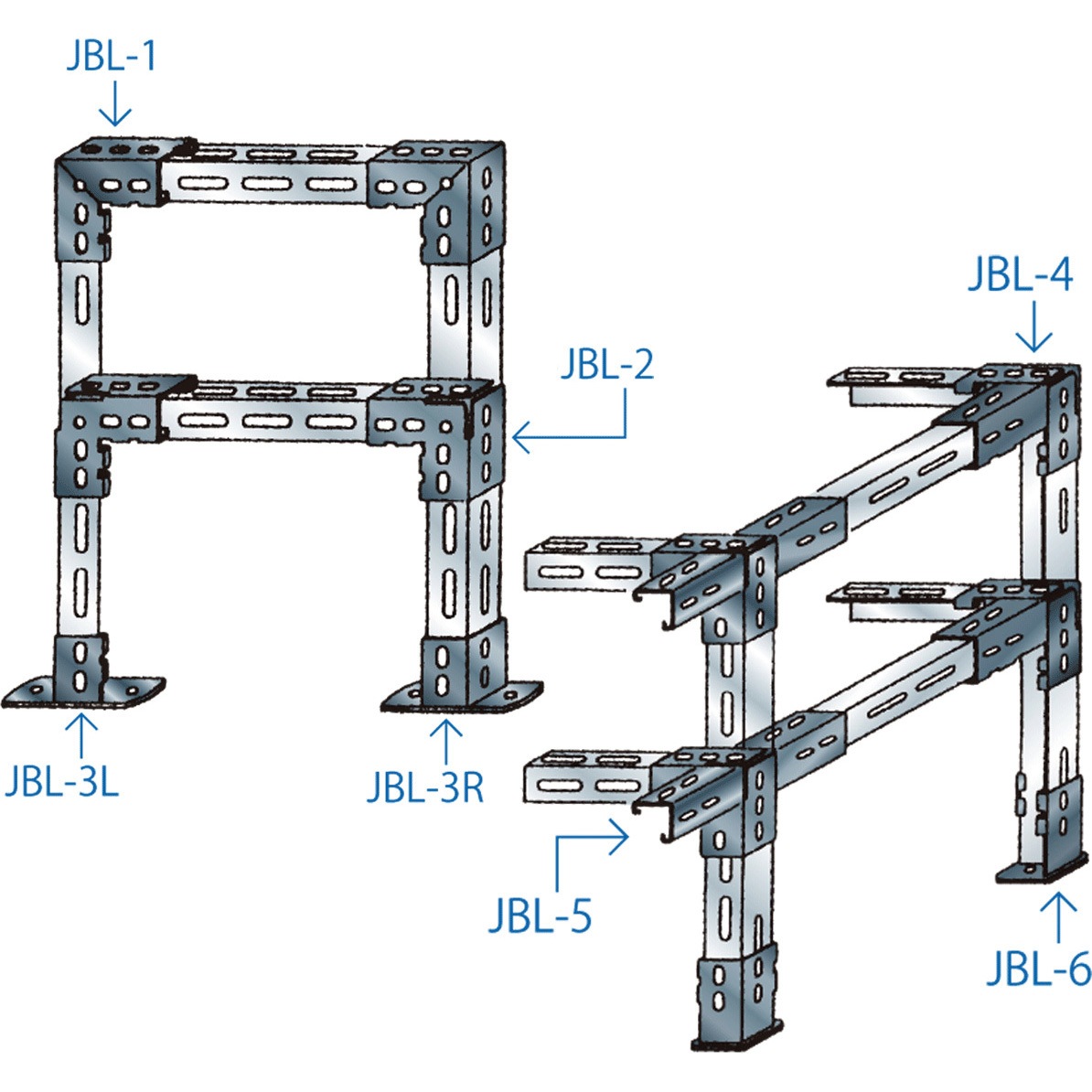 JBL-1

JBL-4

JBL-2

JBL-3L

JBL-3R

JBL-5

JBL-6