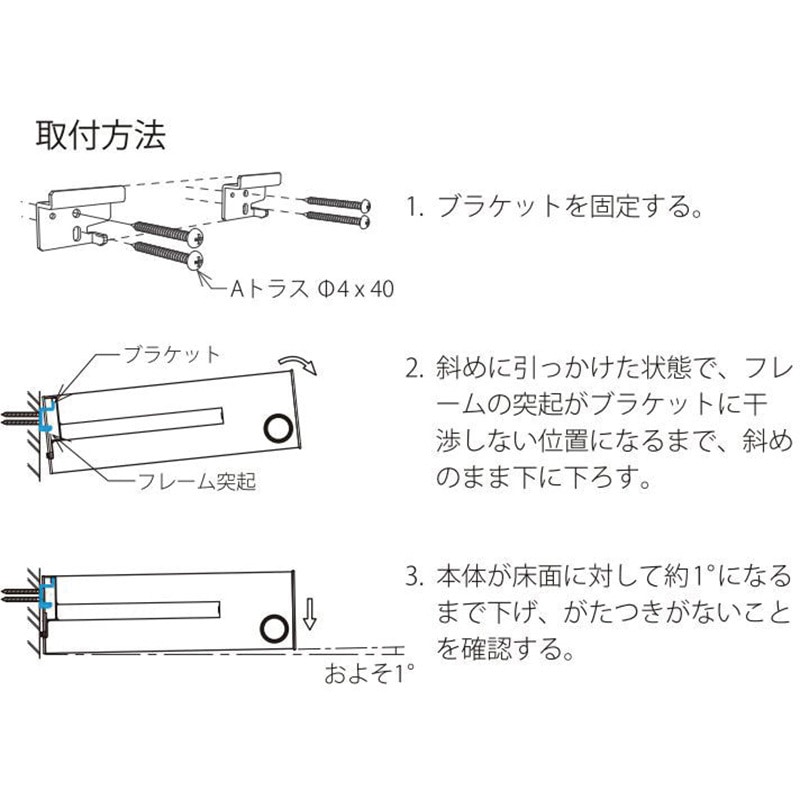 取付方法

Aトラス Φ4 x 40

1. ブラケットを固定する。

ブラケット

フレーム突起

2. 斜めに引っかけた状態で、フレームの突起がブラケットに干渉しない位置になるまで、斜めのまま下に下ろす。

およそ1°

3. 本体が床面に対して約1°になるまで下げ、がたつきがないことを確認する。