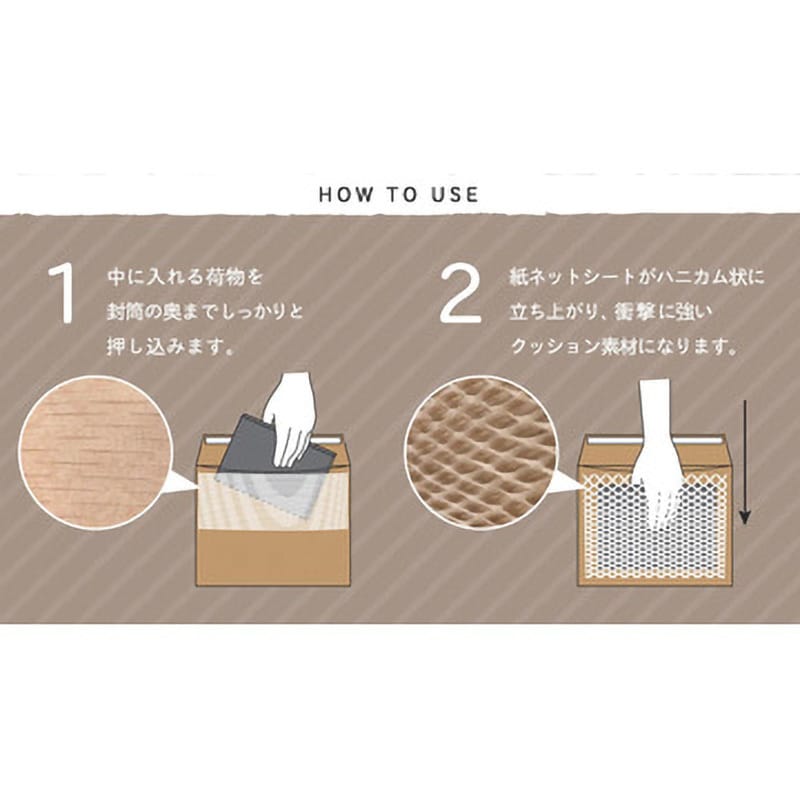 HOW TO USE

1 中に入れる荷物を封筒の奥までしっかりと押し込みます。

2 紙ネットシートがハニカム状に立ち上がり、衝撃に強いクッション素材になります。