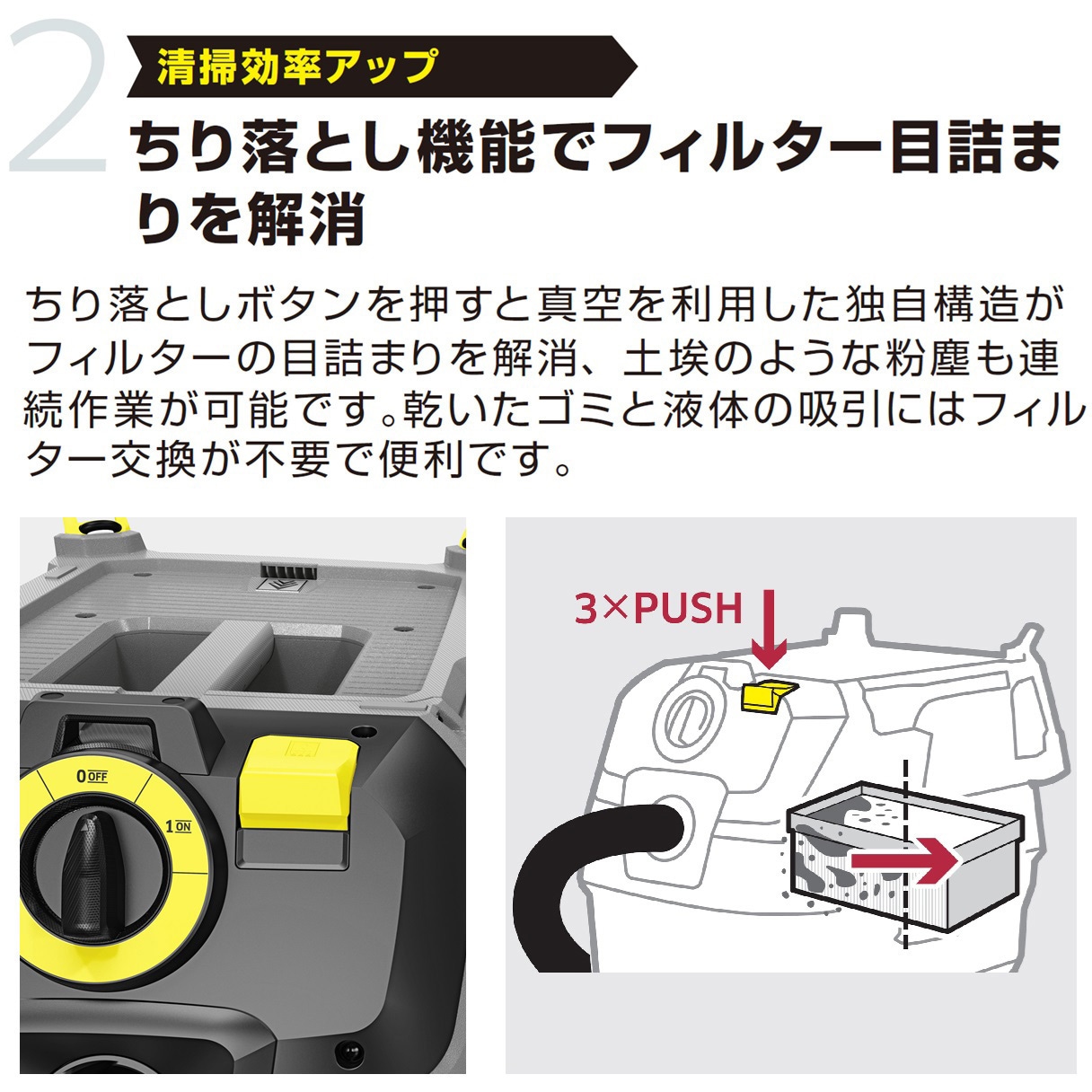 2
清掃効率アップ
ちり落とし機能でフィルター目詰まりを解消

ちり落としボタンを押すと真空を利用した独自構造がフィルターの目詰まりを解消、土埃のような粉塵も連続作業が可能です。乾いたゴミと液体の吸引にはフィルター交換が不要で便利です。

0 OFF
1 ON

3×PUSH