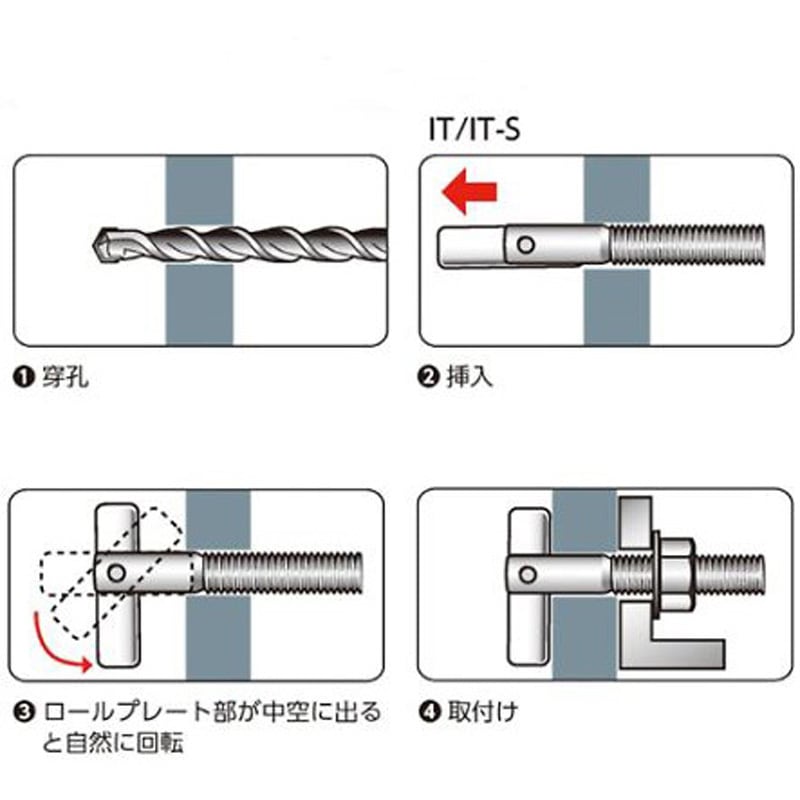 IT/IT-S

❶ 穿孔

❷ 挿入

❸ ロールプレート部が中空に出ると自然に回転

❹ 取付け