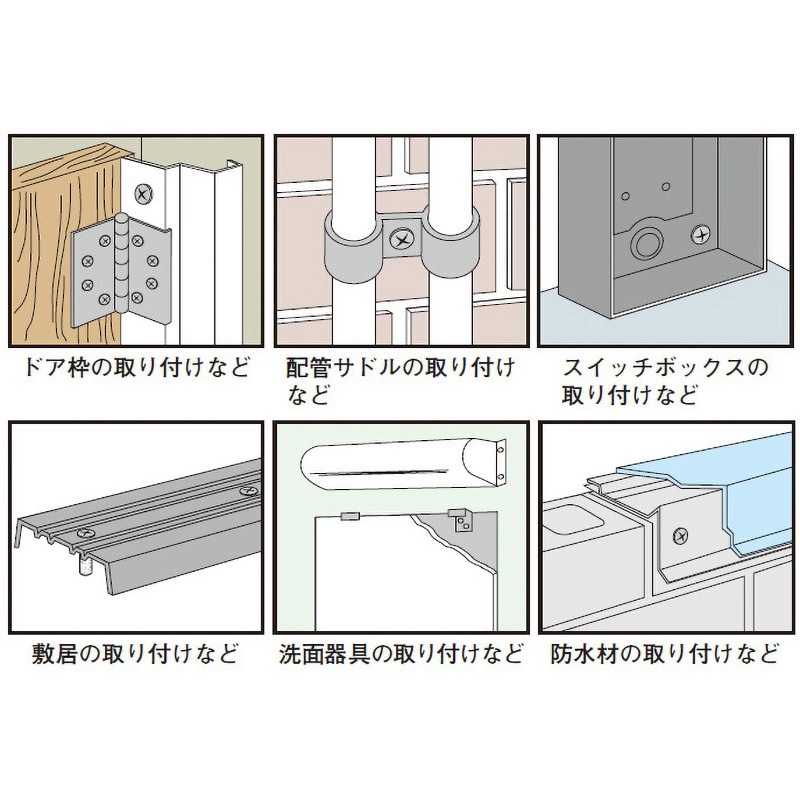 ドア枠の取り付けなど

配管サドルの取り付けなど

スイッチボックスの取り付けなど

敷居の取り付けなど

洗面器具の取り付けなど

防水材の取り付けなど