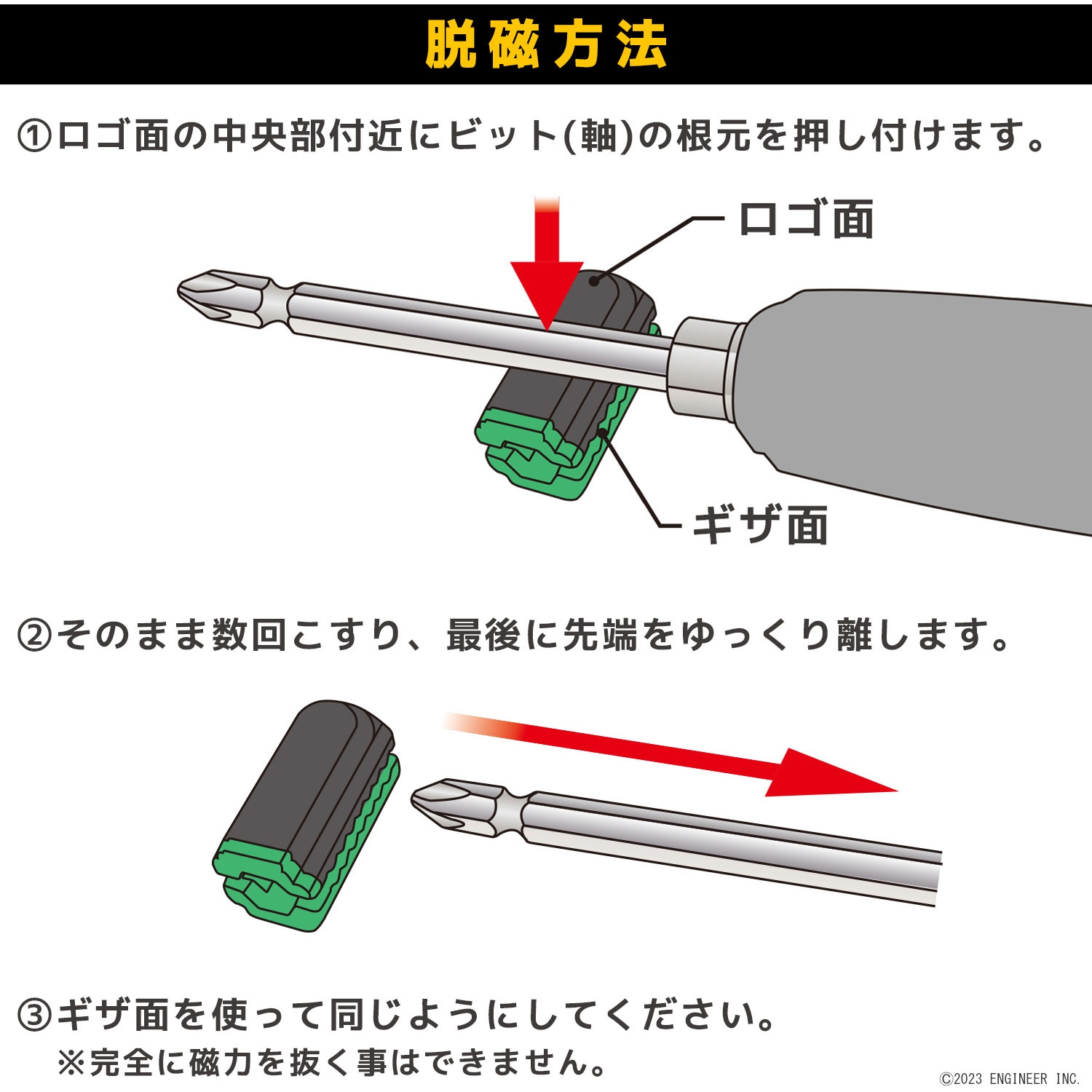 脱磁方法

①ロゴ面の中央部付近にビット(軸)の根元を押し付けます。

ロゴ面

ギザ面

②そのまま数回こすり、最後に先端をゆっくり離します。

③ギザ面を使って同じようにしてください。
※完全に磁力を抜く事はできません。

©2023 ENGINEER INC.