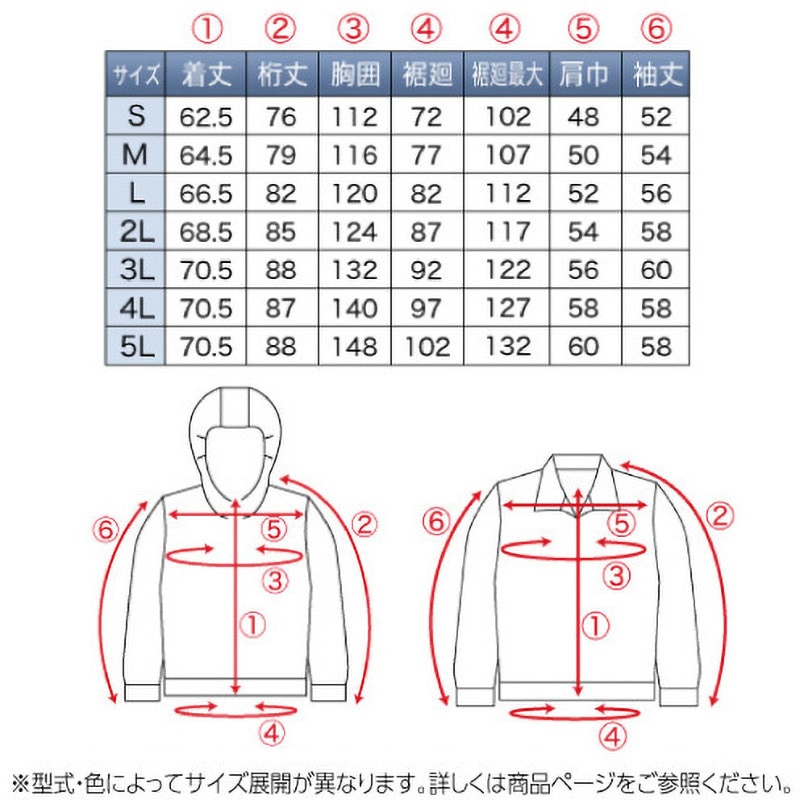 | | ① | ② | ③ | ④ | ④ | ⑤ | ⑥ |
|---|---|---|---|---|---|---|---|
| サイズ | 着丈 | 桁丈 | 胸囲 | 裾廻 | 裾廻最大 | 肩巾 | 袖丈 |
| S | 62.5 | 76 | 112 | 72 | 102 | 48 | 52 |
| M | 64.5 | 79 | 116 | 77 | 107 | 50 | 54 |
| L | 66.5 | 82 | 120 | 82 | 112 | 52 | 56 |
| 2L | 68.5 | 85 | 124 | 87 | 117 | 54 | 58 |
| 3L | 70.5 | 88 | 132 | 92 | 122 | 56 | 60 |
| 4L | 70.5 | 87 | 140 | 97 | 127 | 58 | 58 |
| 5L | 70.5 | 88 | 148 | 102 | 132 | 60 | 58 |

⑥ ⑤ ② ③ ① ④

⑥ ⑤ ② ③ ① ④

※型式・色によってサイズ展開が異なります。詳しくは商品ページをご参照ください。