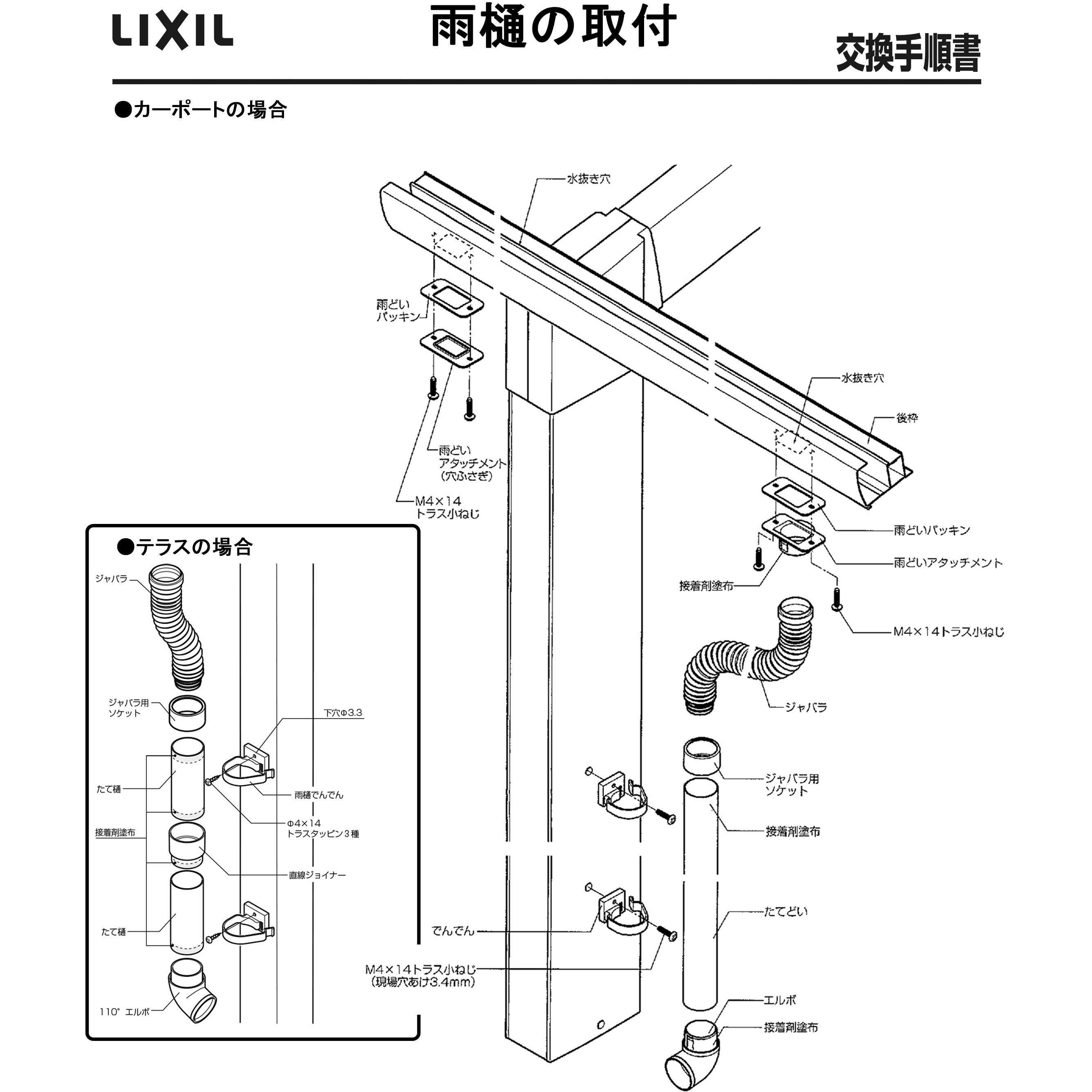 LIXIL

雨樋の取付

交換手順書

●カーポートの場合

水抜き穴

雨どい
パッキン

雨どい
アタッチメント
(穴ふさぎ)

M4×14
トラス小ねじ

水抜き穴

後枠

雨どいパッキン

雨どいアタッチメント

接着剤塗布

M4×14トラス小ねじ

ジャバラ

ジャバラ用
ソケット

接着剤塗布

たてどい

でんでん

M4×14トラス小ねじ
(現場穴あけ3.4mm)

エルボ

接着剤塗布

●テラスの場合

ジャバラ

ジャバラ用
ソケット

下穴Φ3.3

たて樋

雨樋でんでん

接着剤塗布

Φ4×14
トラスタッピン３種

直線ジョイナー

たて樋

110° エルボ