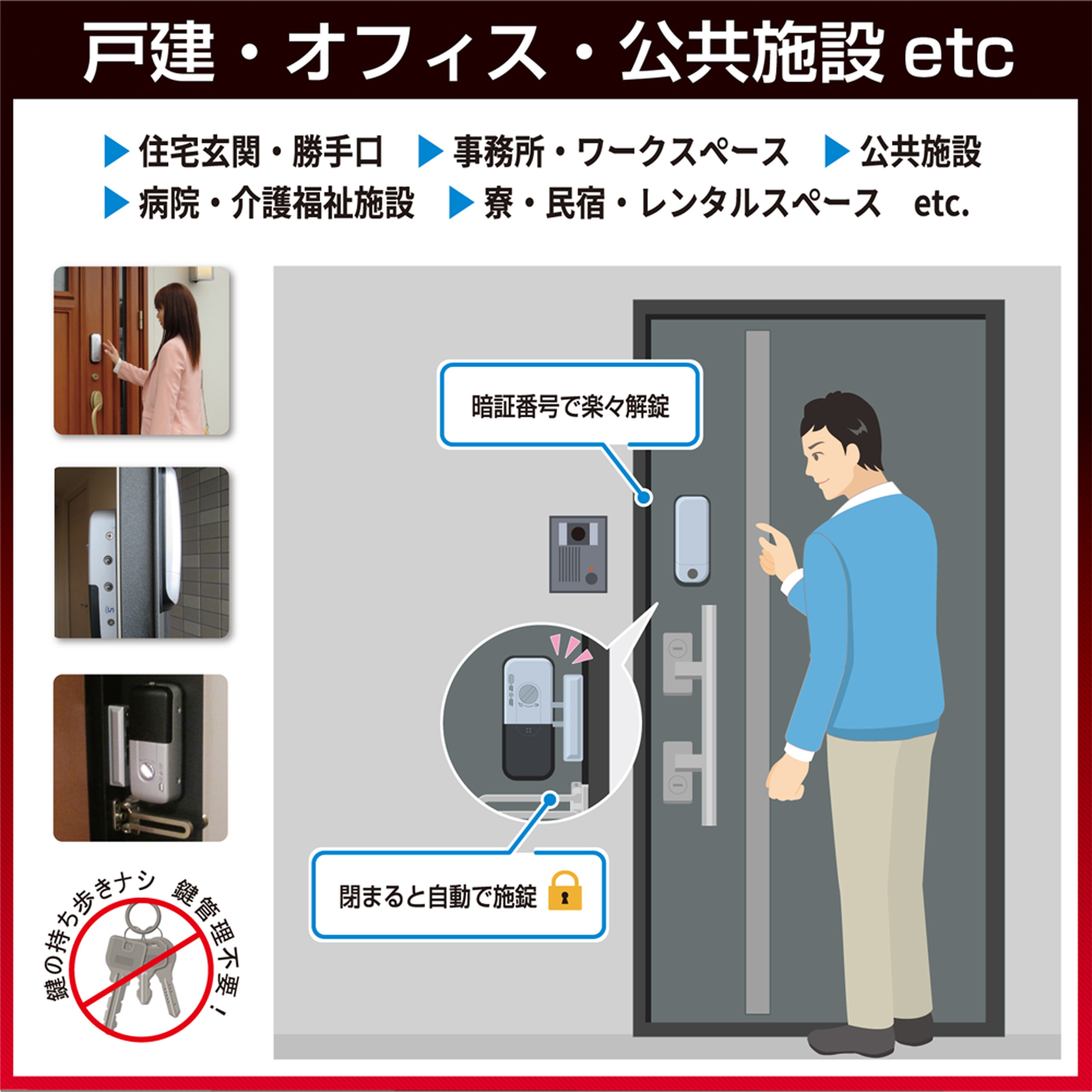 戸建・オフィス・公共施設 etc

▶ 住宅玄関・勝手口 ▶ 事務所・ワークスペース ▶ 公共施設
▶ 病院・介護福祉施設 ▶ 寮・民宿・レンタルスペース etc.

暗証番号で楽々解錠

閉まると自動で施錠

鍵の持ち歩きナシ 鍵管理不要！