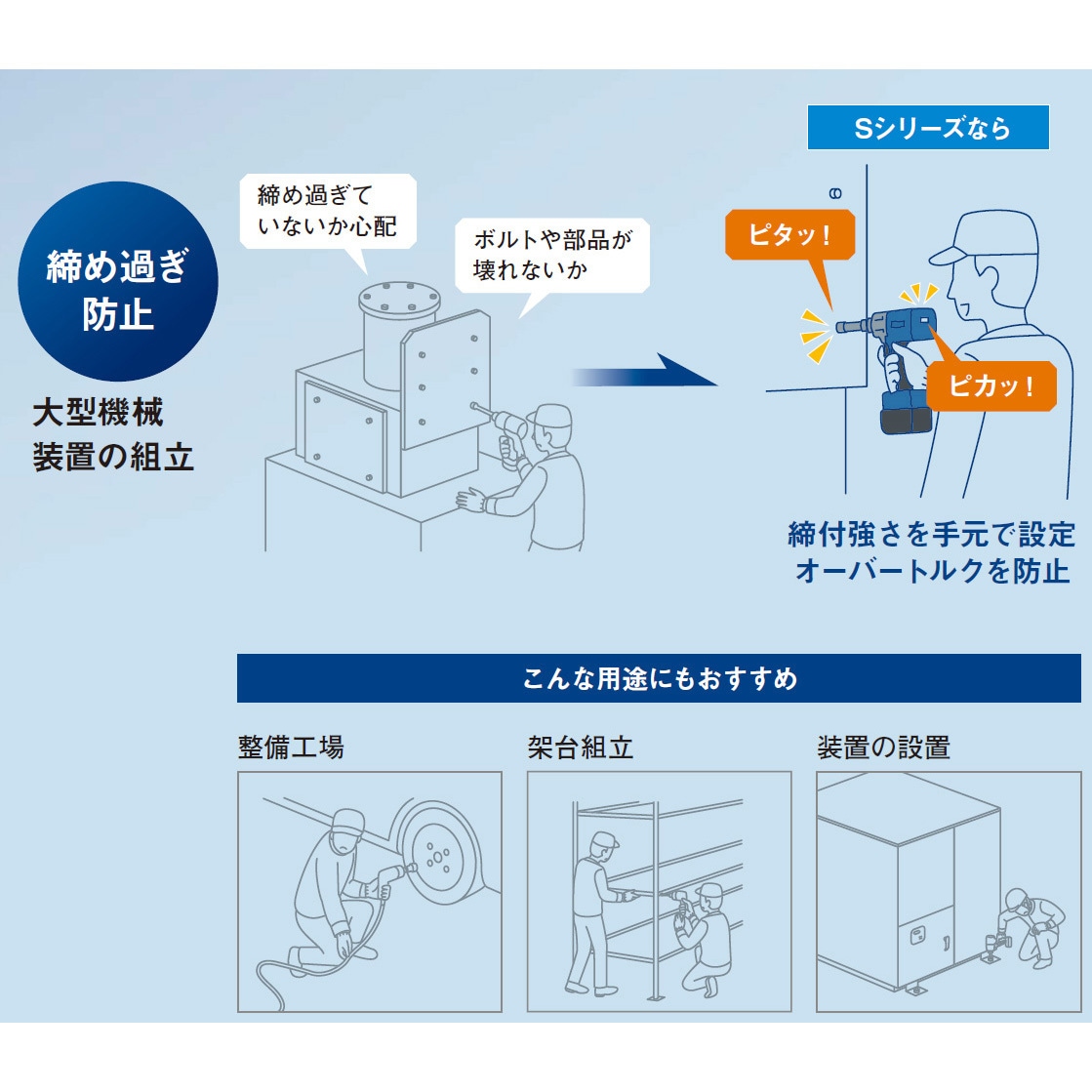 締め過ぎ防止

大型機械装置の組立

締め過ぎていないか心配

ボルトや部品が壊れないか

Sシリーズなら

ピタッ！

ピカッ！

締付強さを手元で設定
オーバートルクを防止

こんな用途にもおすすめ

整備工場

架台組立

装置の設置