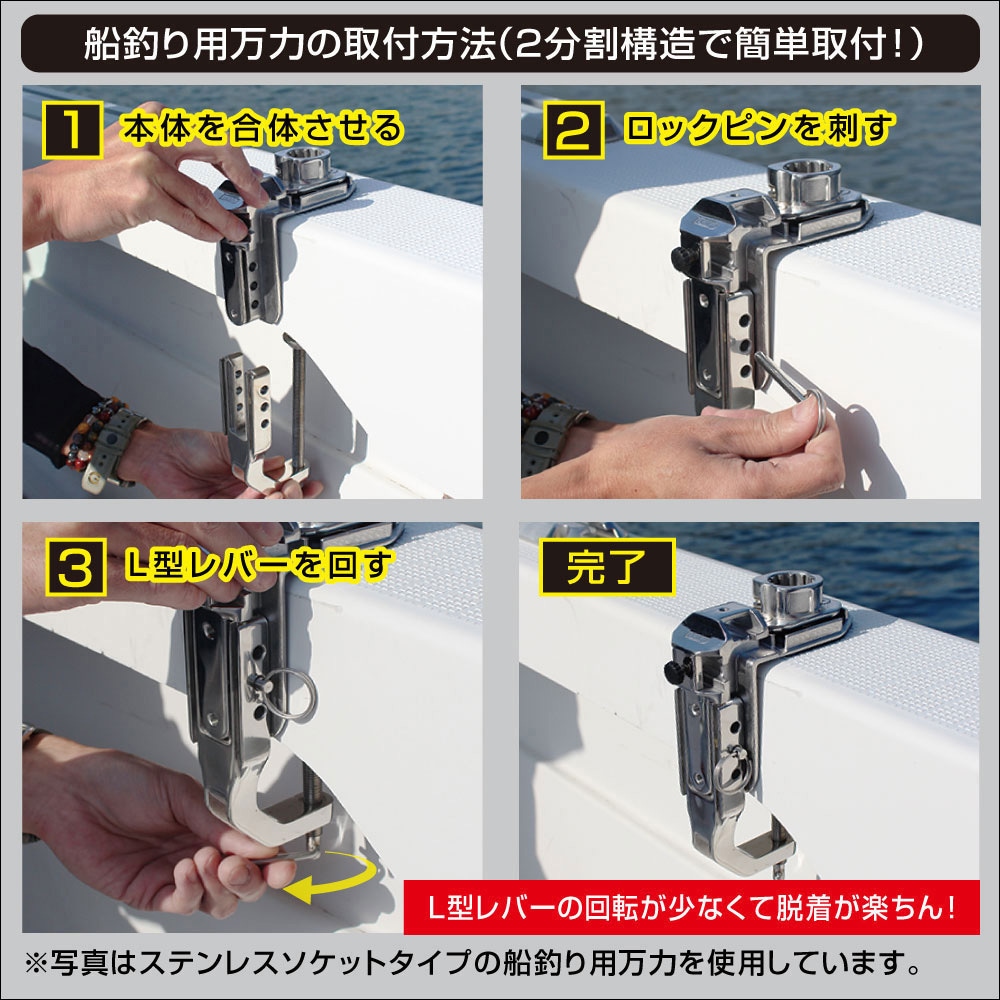 船釣り用万力の取付方法(2分割構造で簡単取付!)

1 本体を合体させる

2 ロックピンを刺す

3 L型レバーを回す

完了

L型レバーの回転が少なくて脱着が楽ちん!

※写真はステンレスソケットタイプの船釣り用万力を使用しています。