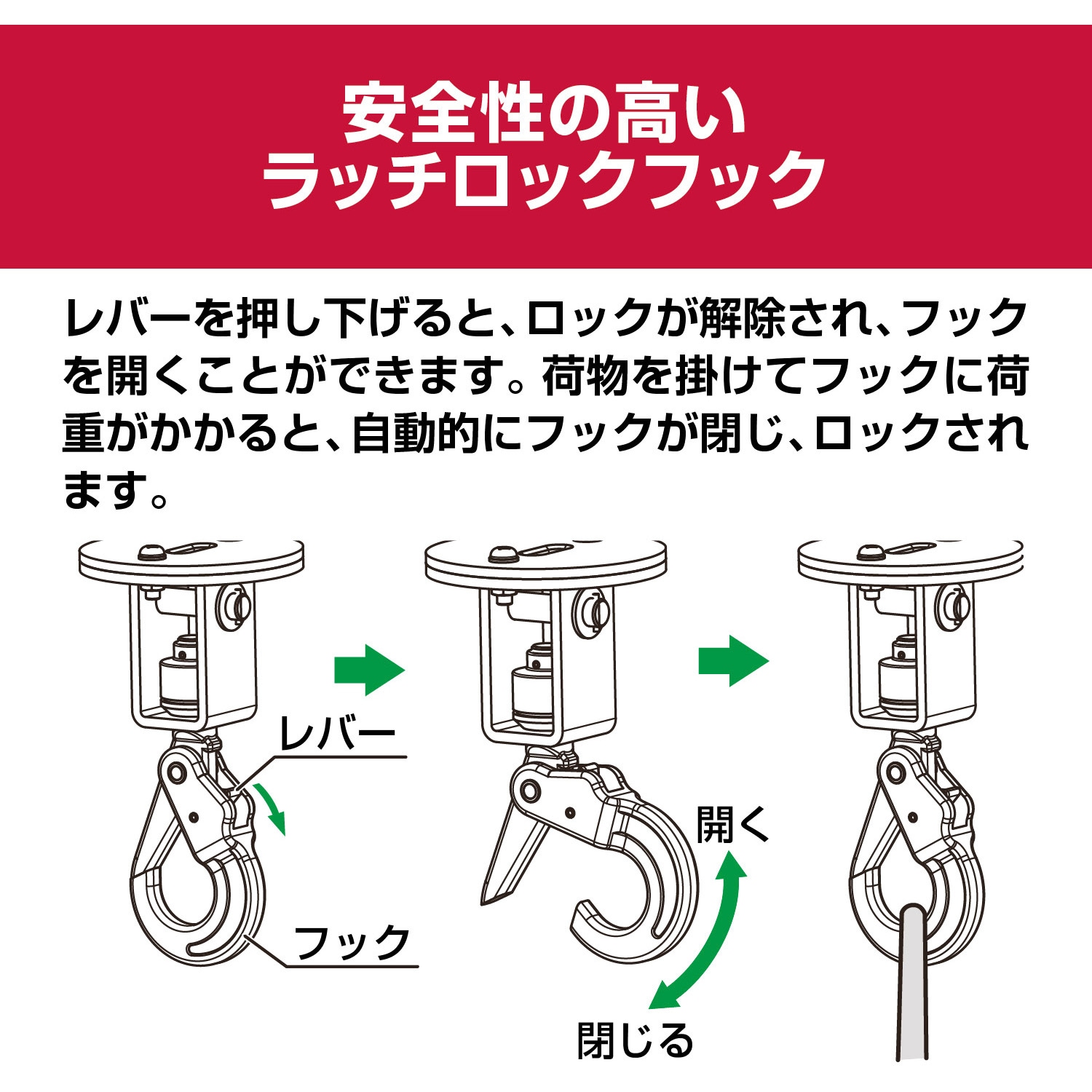 安全性の高い
ラッチロックフック

レバーを押し下げると、ロックが解除され、フックを開くことができます。荷物を掛けてフックに荷重がかかると、自動的にフックが閉じ、ロックされます。

レバー

フック

開く

閉じる