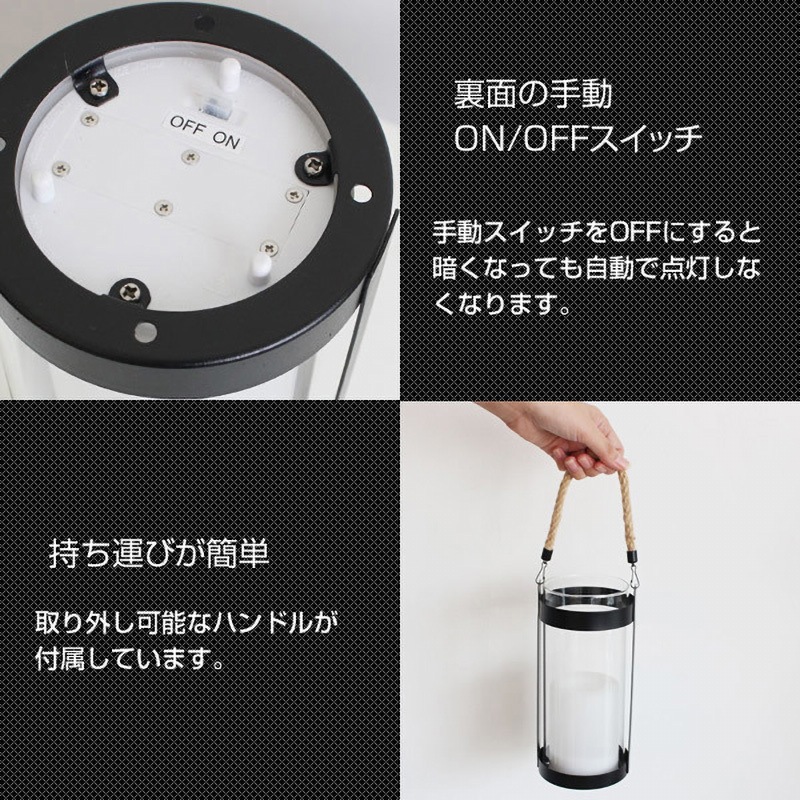 OFF ON

裏面の手動
ON/OFFスイッチ

手動スイッチをOFFにすると暗くなっても自動で点灯しなくなります。

持ち運びが簡単

取り外し可能なハンドルが付属しています。