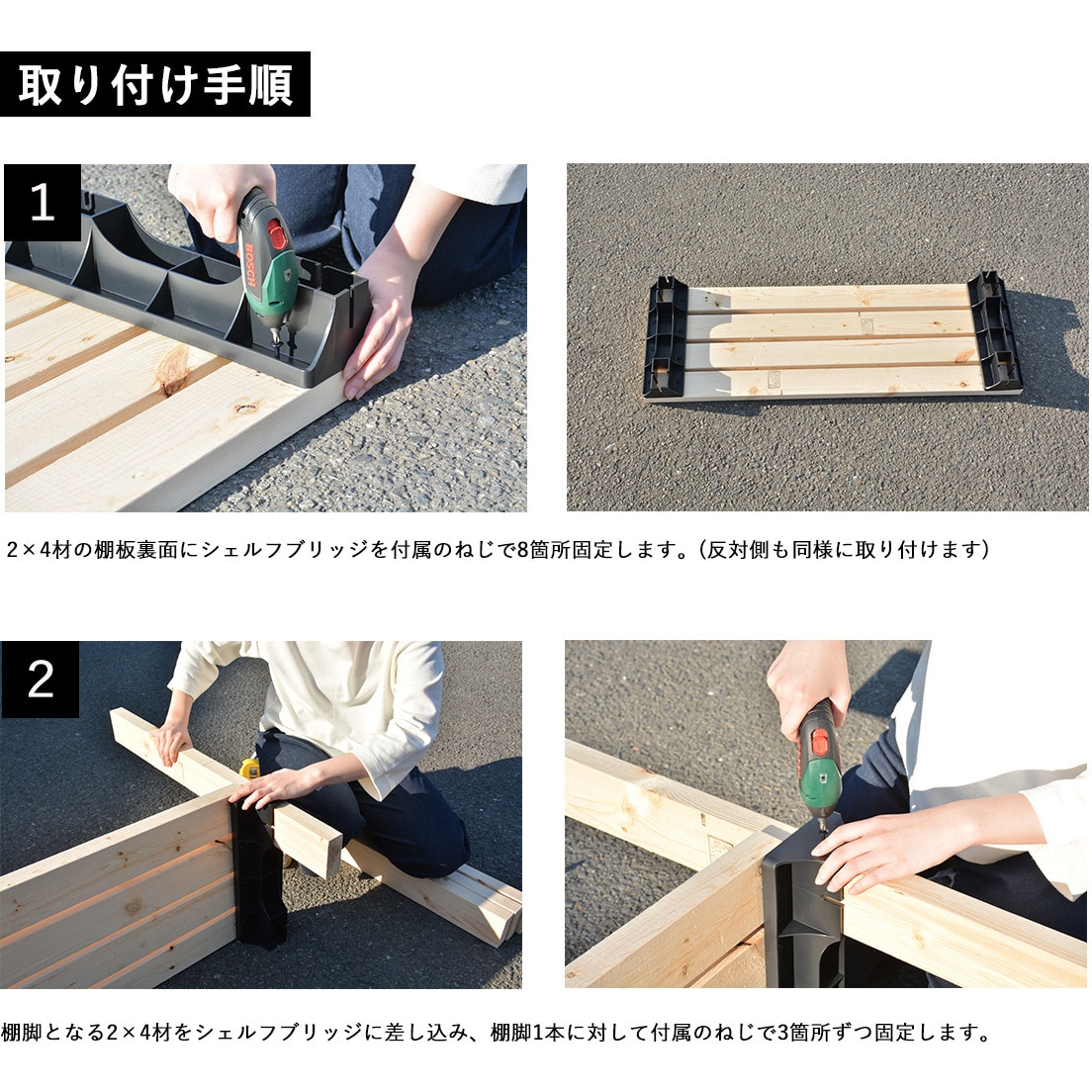 取り付け手順

1

BOSCH

2×4材の棚板裏面にシェルフブリッジを付属のねじで8箇所固定します。（反対側も同様に取り付けます）

2

棚脚となる2×4材をシェルフブリッジに差し込み、棚脚1本に対して付属のねじで3箇所ずつ固定します。