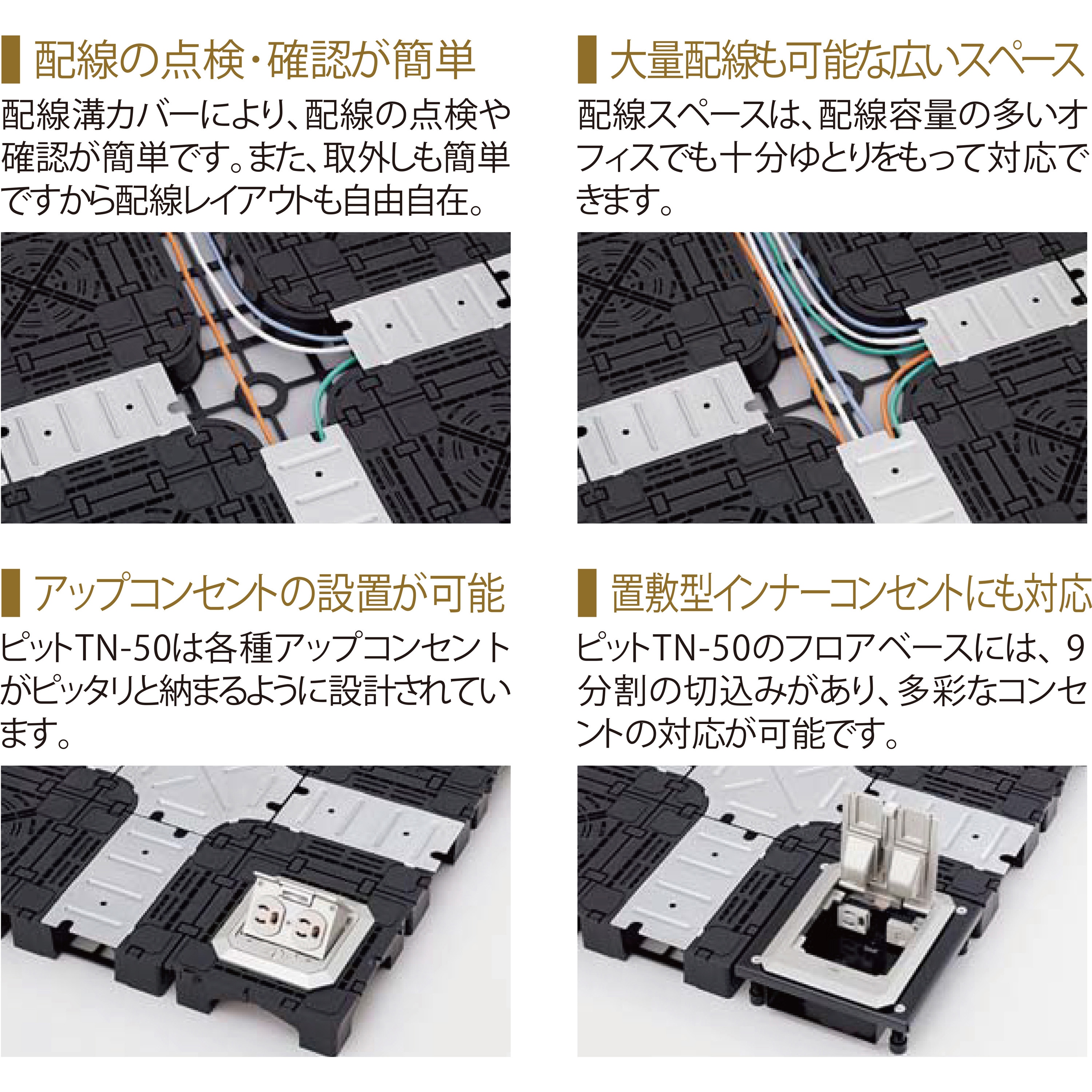 配線の点検・確認が簡単

配線溝カバーにより、配線の点検や確認が簡単です。また、取外しも簡単ですから配線レイアウトも自由自在。

大量配線も可能な広いスペース

配線スペースは、配線容量の多いオフィスでも十分ゆとりをもって対応できます。

アップコンセントの設置が可能

ピットTN-50は各種アップコンセントがピッタリと納まるように設計されています。

置敷型インナーコンセントにも対応

ピットTN-50のフロアベースには、9分割の切込みがあり、多彩なコンセントの対応が可能です。