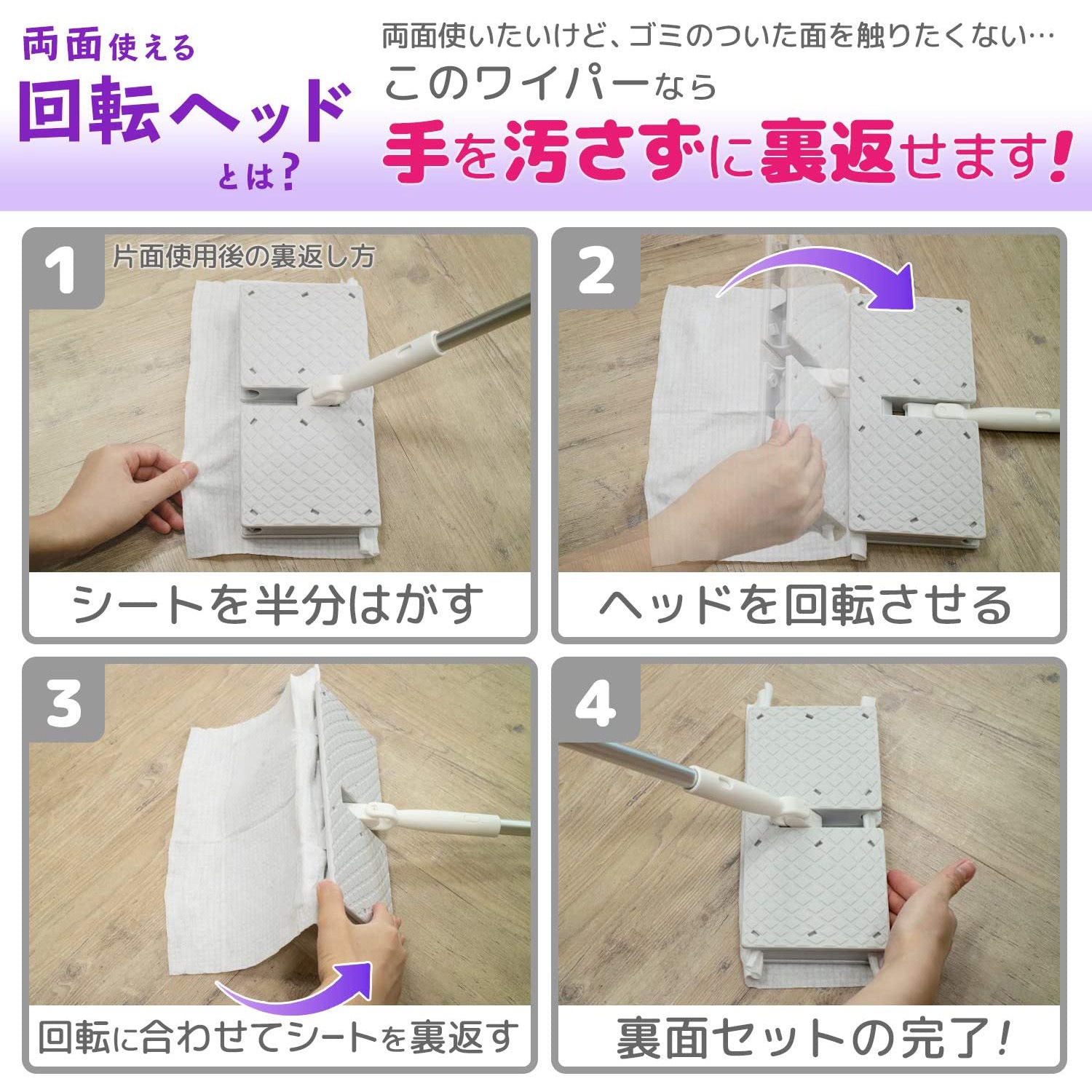 両面使える
回転ヘッド
とは?

両面使いたいけど、ゴミのついた面を触りたくない…
このワイパーなら
手を汚さずに裏返せます!

1
片面使用後の裏返し方
シートを半分はがす

2
ヘッドを回転させる

3
回転に合わせてシートを裏返す

4
裏面セットの完了!