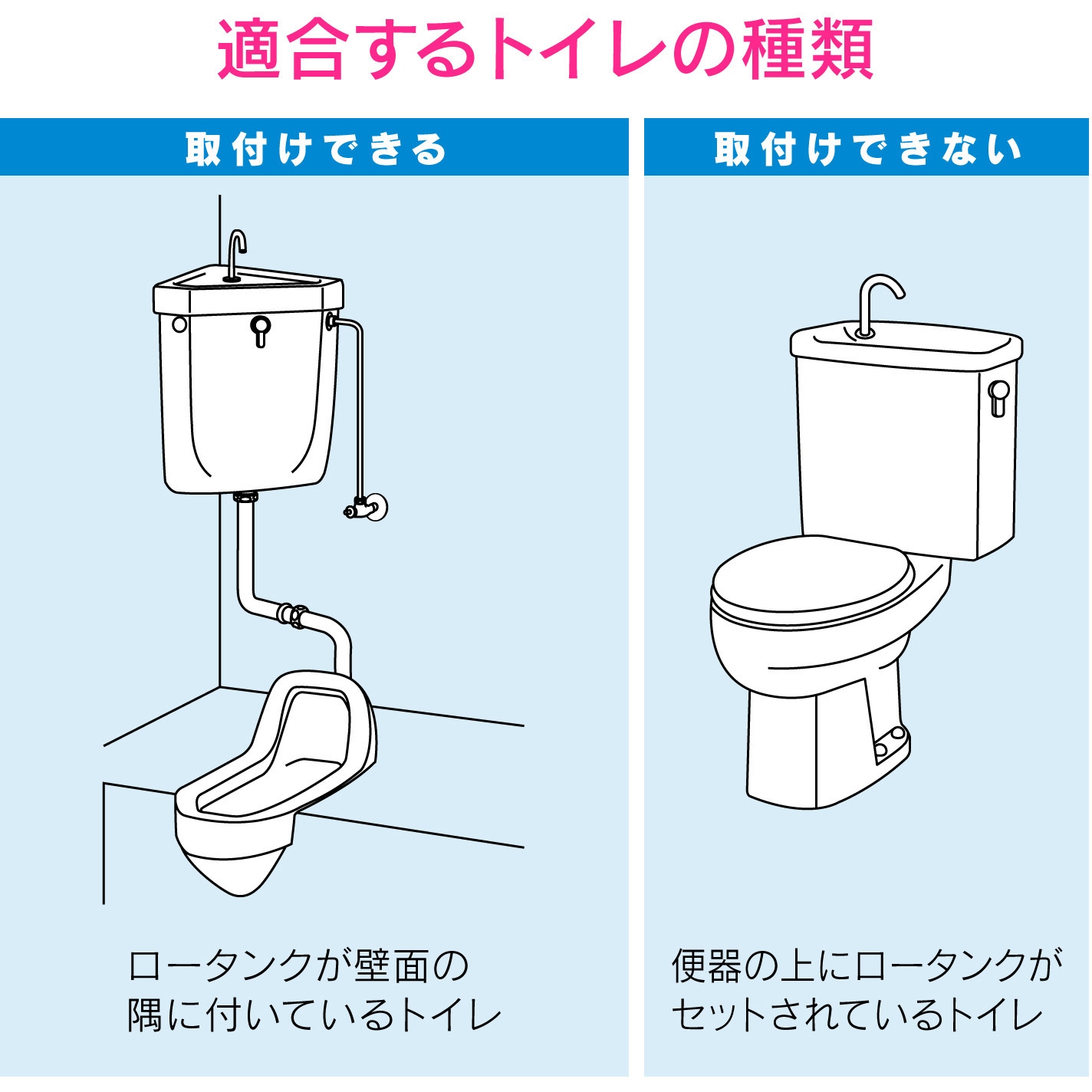 適合するトイレの種類

取付けできる

ロータンクが壁面の隅に付いているトイレ

取付けできない

便器の上にロータンクがセットされているトイレ