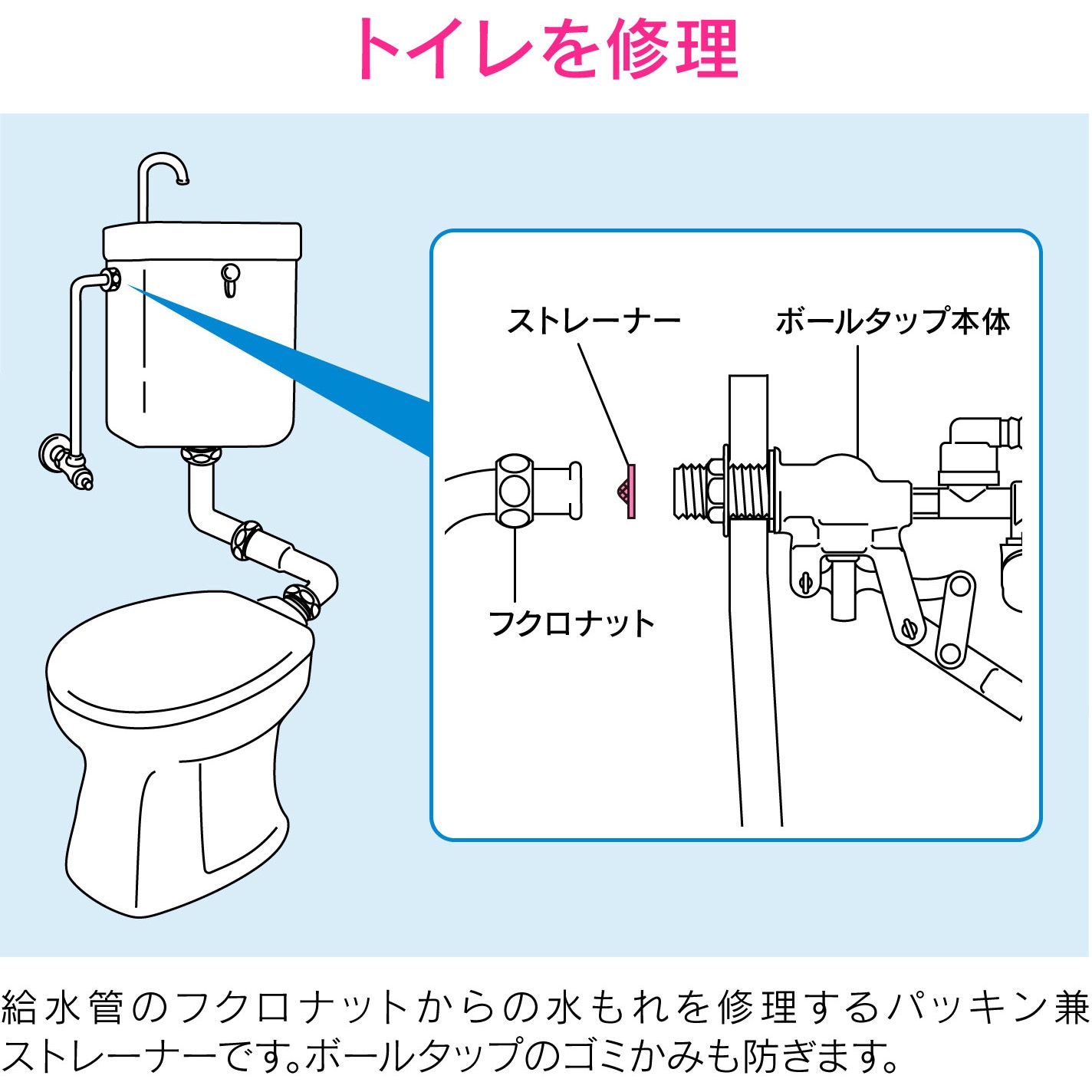 トイレを修理

ストレーナー

ボールタップ本体

フクロナット

給水管のフクロナットからの水もれを修理するパッキン兼ストレーナーです。ボールタップのゴミかみも防ぎます。