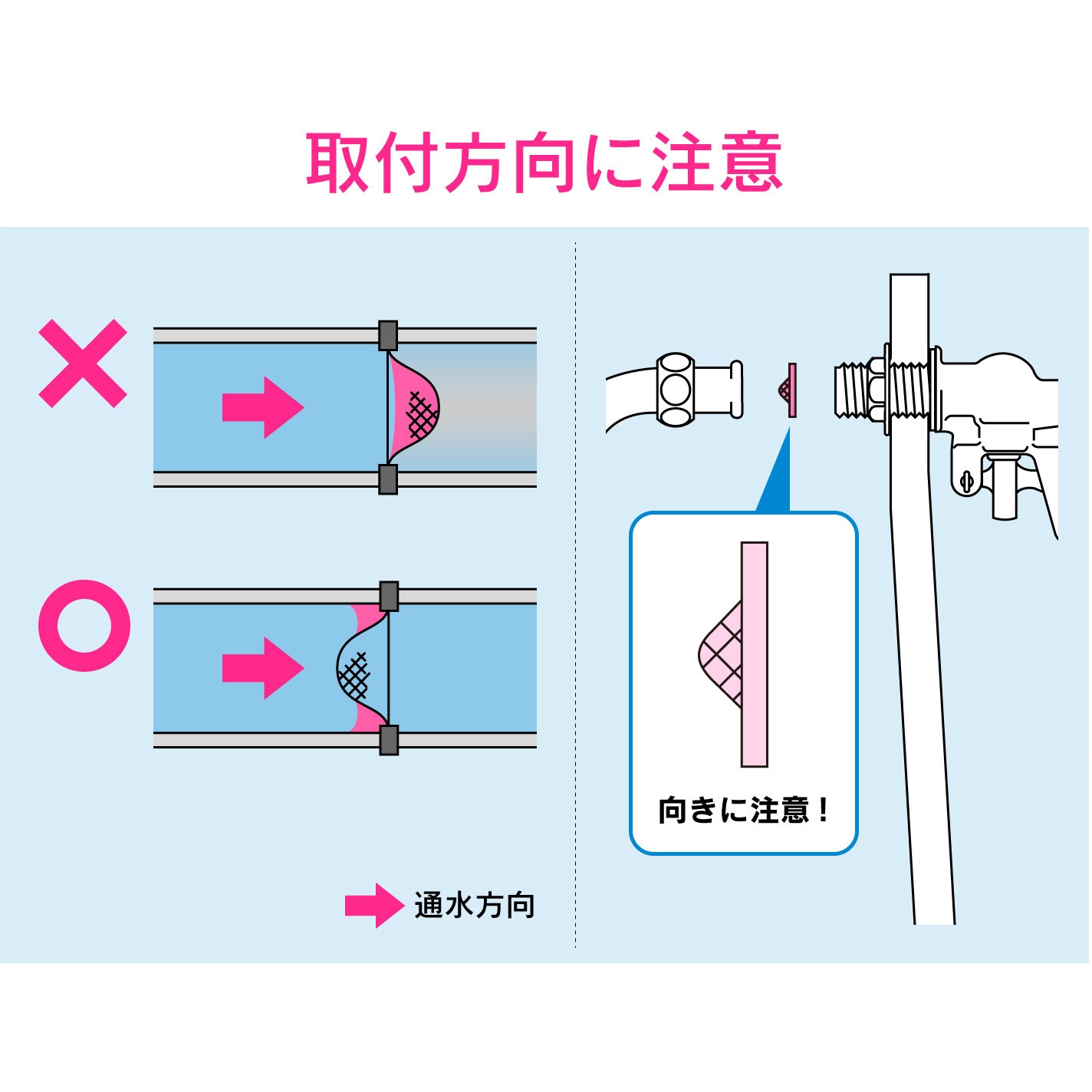 取付方向に注意

×

○

通水方向

向きに注意！