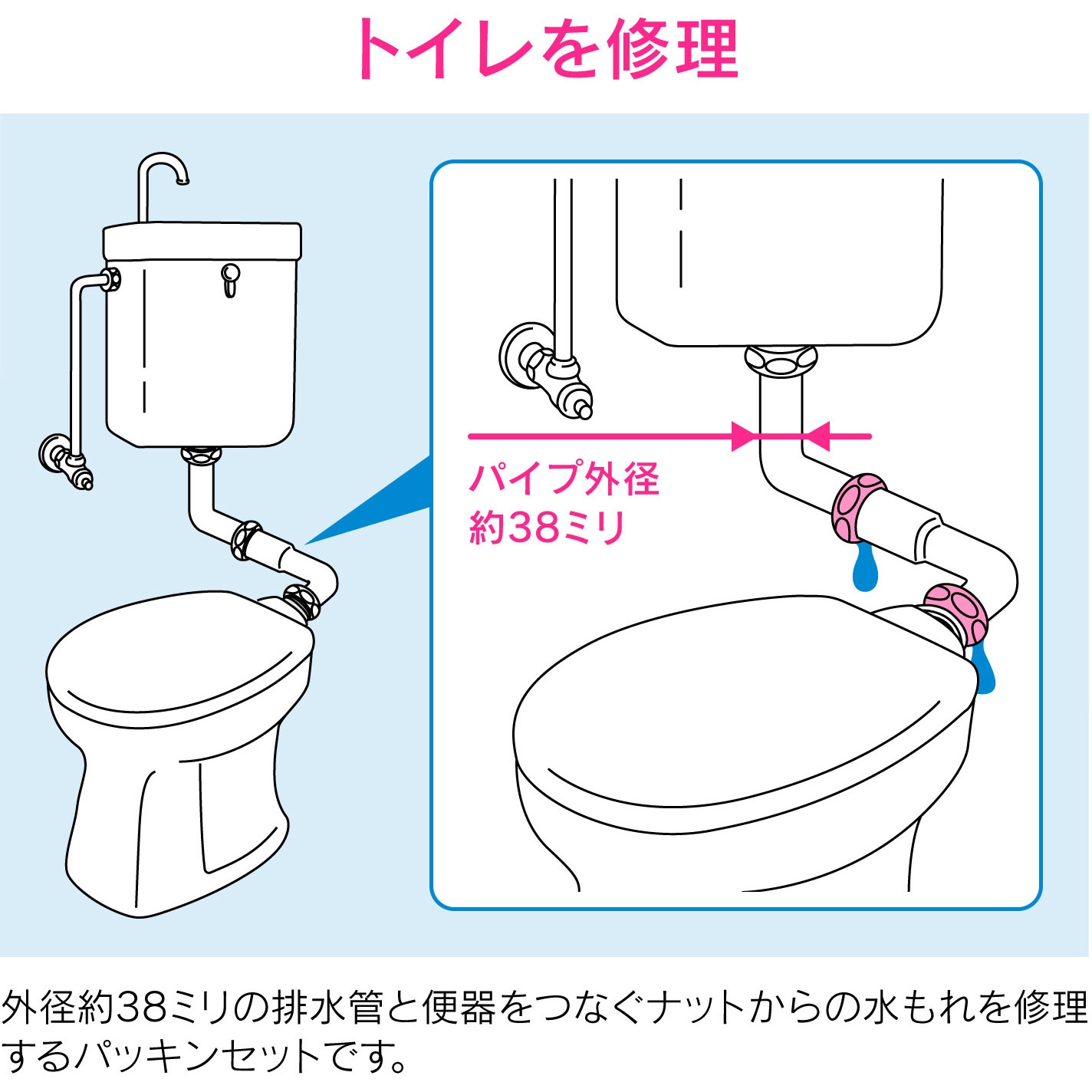 トイレを修理

パイプ外径
約38ミリ

外径約38ミリの排水管と便器をつなぐナットからの水もれを修理するパッキンセットです。