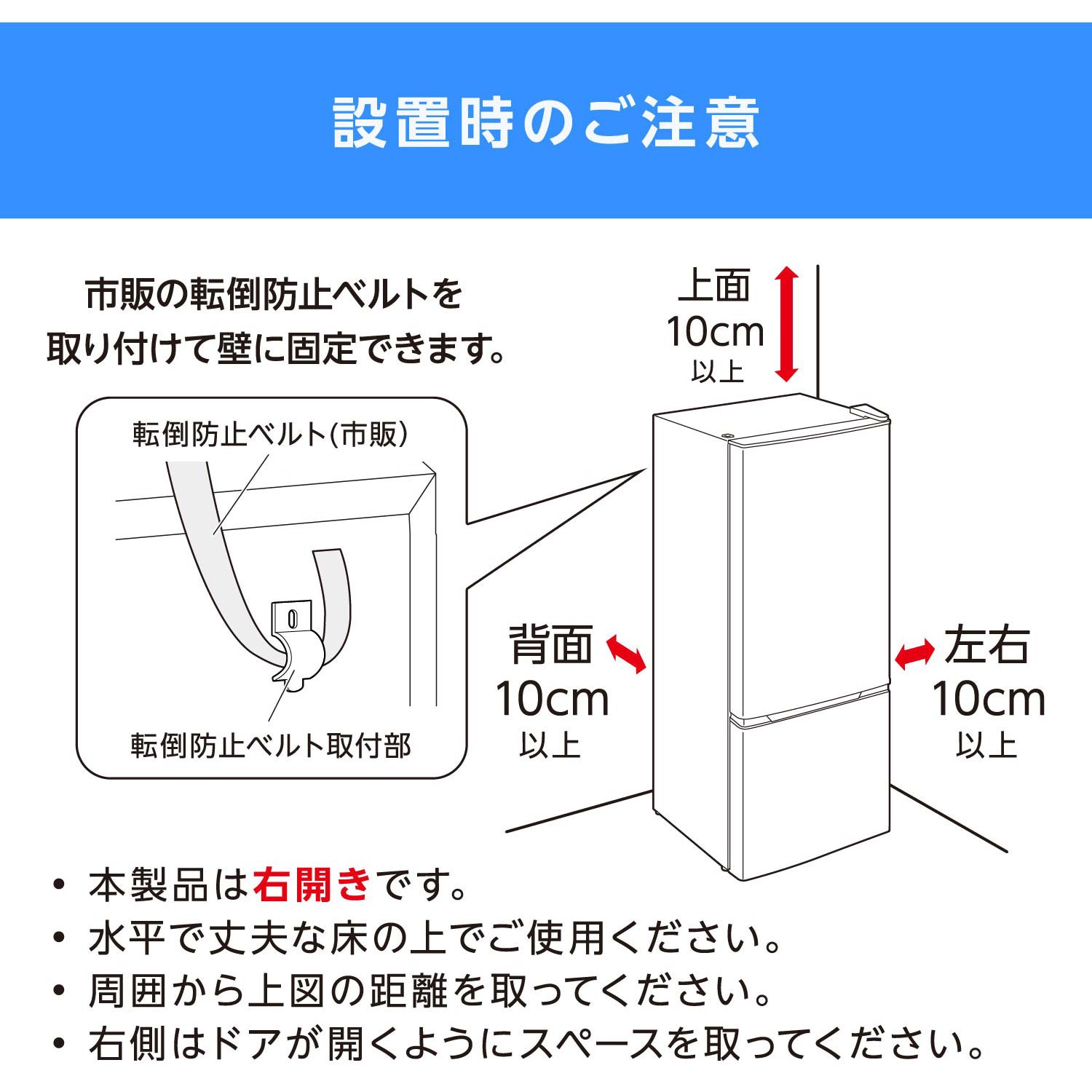 設置時のご注意

市販の転倒防止ベルトを取り付けて壁に固定できます。

転倒防止ベルト(市販)

転倒防止ベルト取付部

上面
10cm
以上

背面
10cm
以上

左右
10cm
以上

• 本製品は右開きです。
• 水平で丈夫な床の上でご使用ください。
• 周囲から上図の距離を取ってください。
• 右側はドアが開くようにスペースを取ってください。