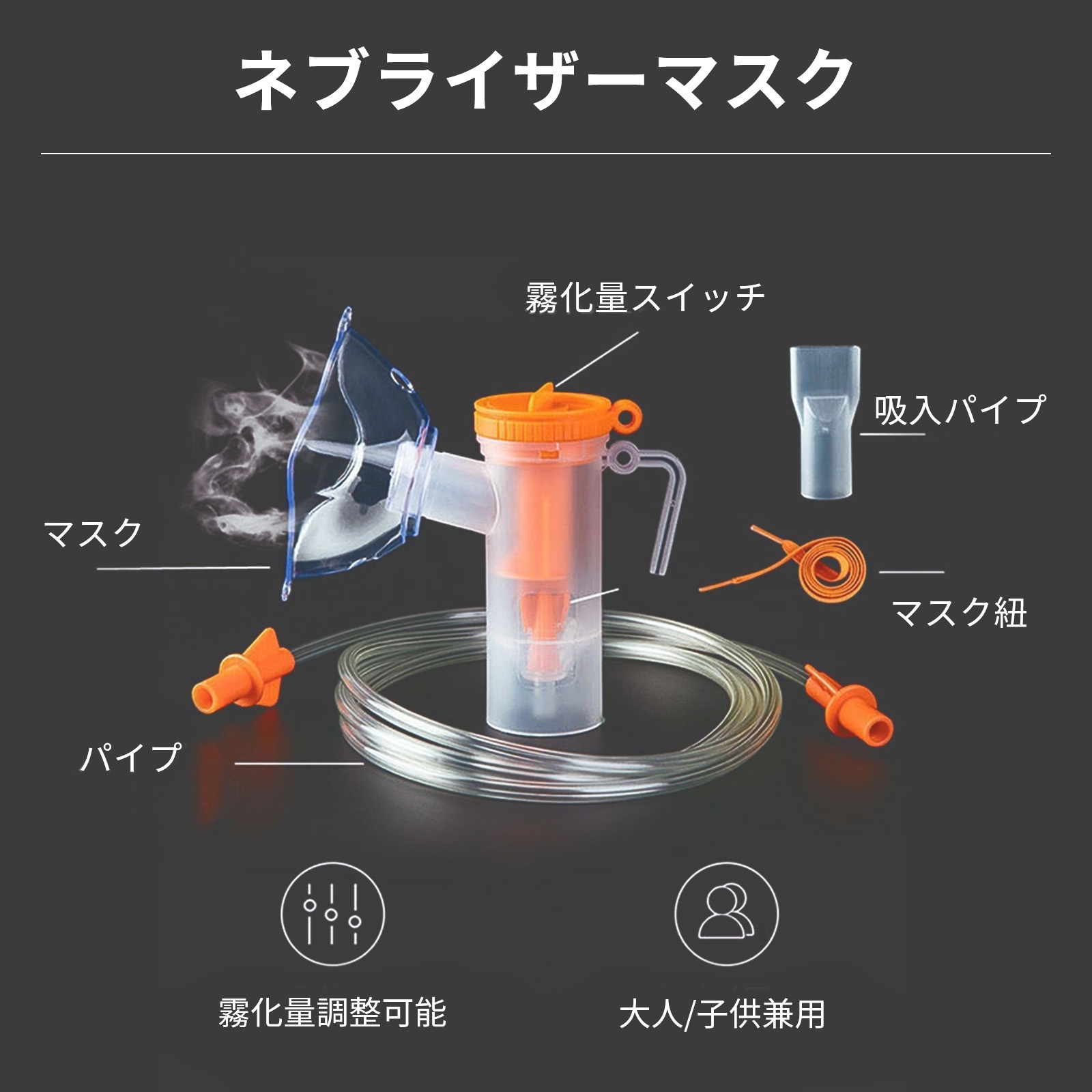 ネブライザーマスク

霧化量スイッチ

吸入パイプ

マスク

マスク紐

パイプ

霧化量調整可能

大人/子供兼用