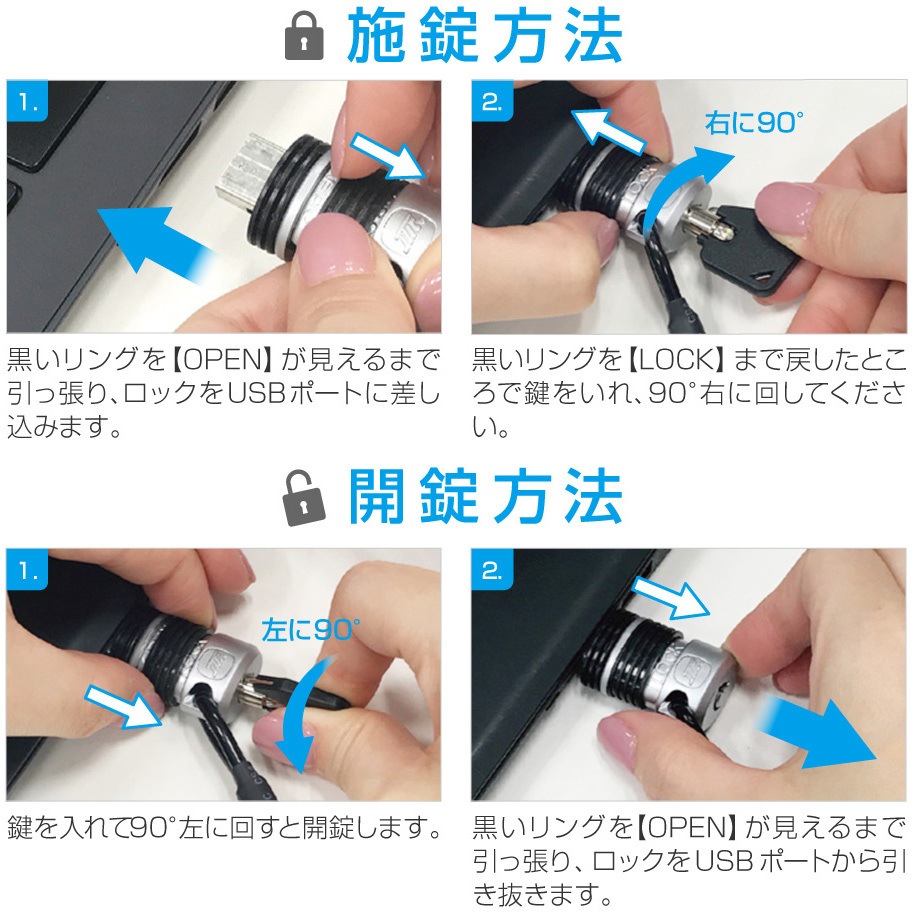 施錠方法

1.

黒いリングを【OPEN】が見えるまで引っ張り、ロックをUSBポートに差し込みます。

2.

右に90°

黒いリングを【LOCK】まで戻したところで鍵をいれ、90°右に回してください。

開錠方法

1.

左に90°

鍵を入れて90°左に回すと開錠します。

2.

黒いリングを【OPEN】が見えるまで引っ張り、ロックをUSBポートから引き抜きます。