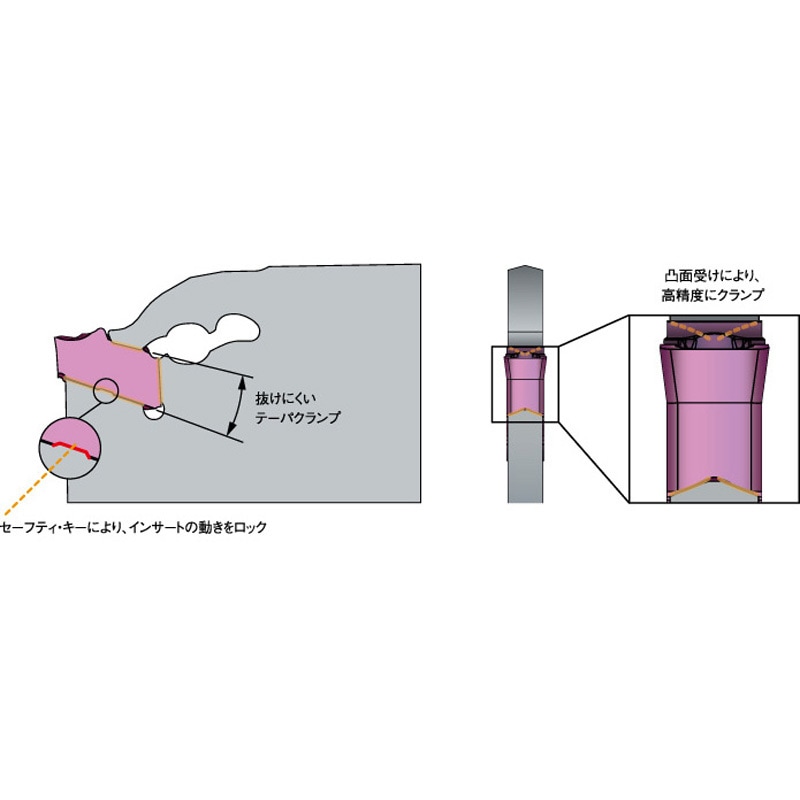 抜けにくい
テーパクランプ

セーフティ・キーにより、インサートの動きをロック

凸面受けにより、
高精度にクランプ