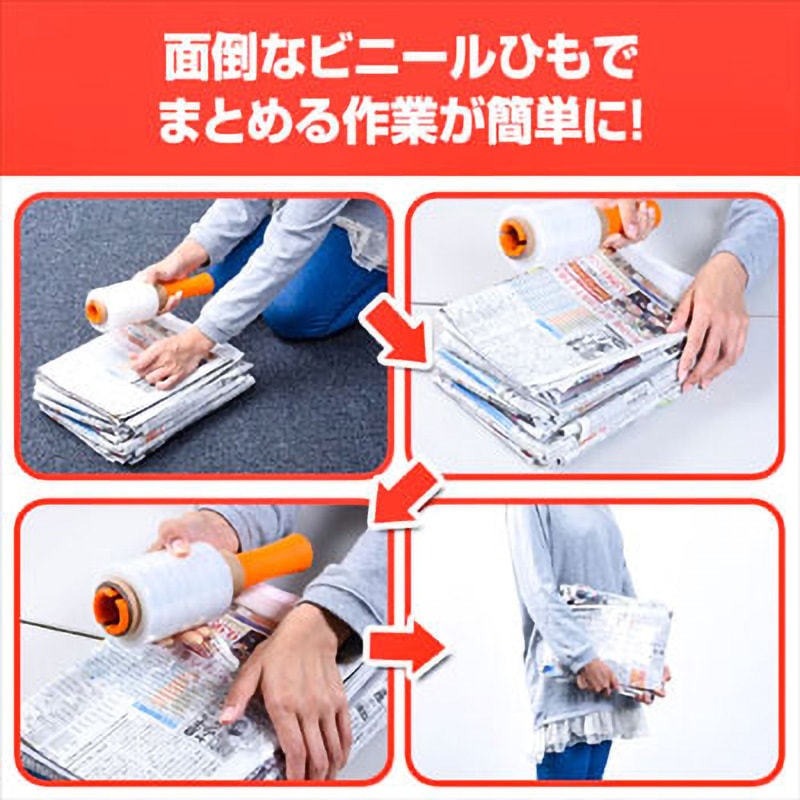 面倒なビニールひもで
まとめる作業が簡単に!