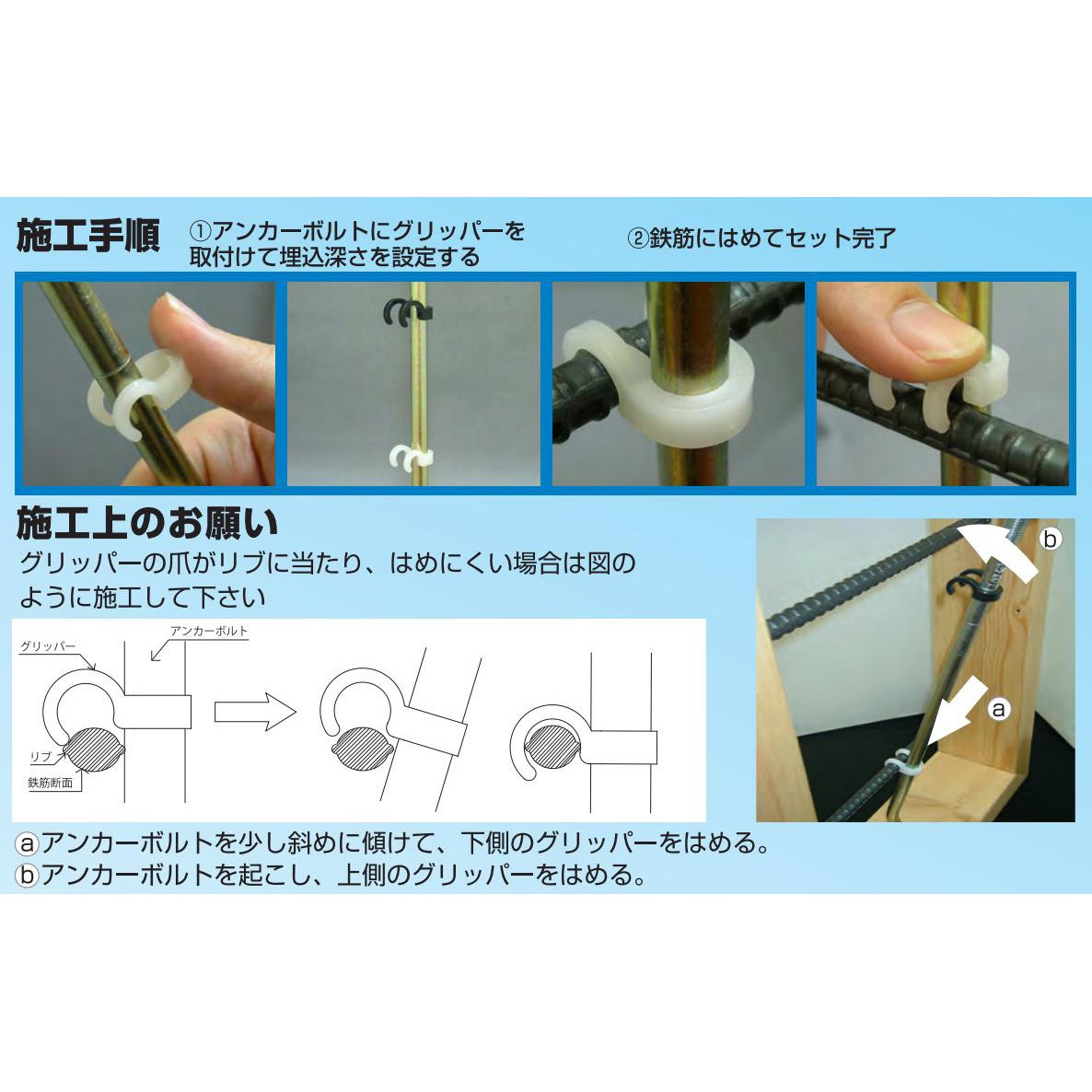 施工手順 ①アンカーボルトにグリッパーを取付けて埋込深さを設定する

②鉄筋にはめてセット完了

施工上のお願い

グリッパーの爪がリブに当たり、はめにくい場合は図のように施工して下さい

グリッパー
アンカーボルト
リブ
鉄筋断面

b
a

ⓐアンカーボルトを少し斜めに傾けて、下側のグリッパーをはめる。
ⓑアンカーボルトを起こし、上側のグリッパーをはめる。