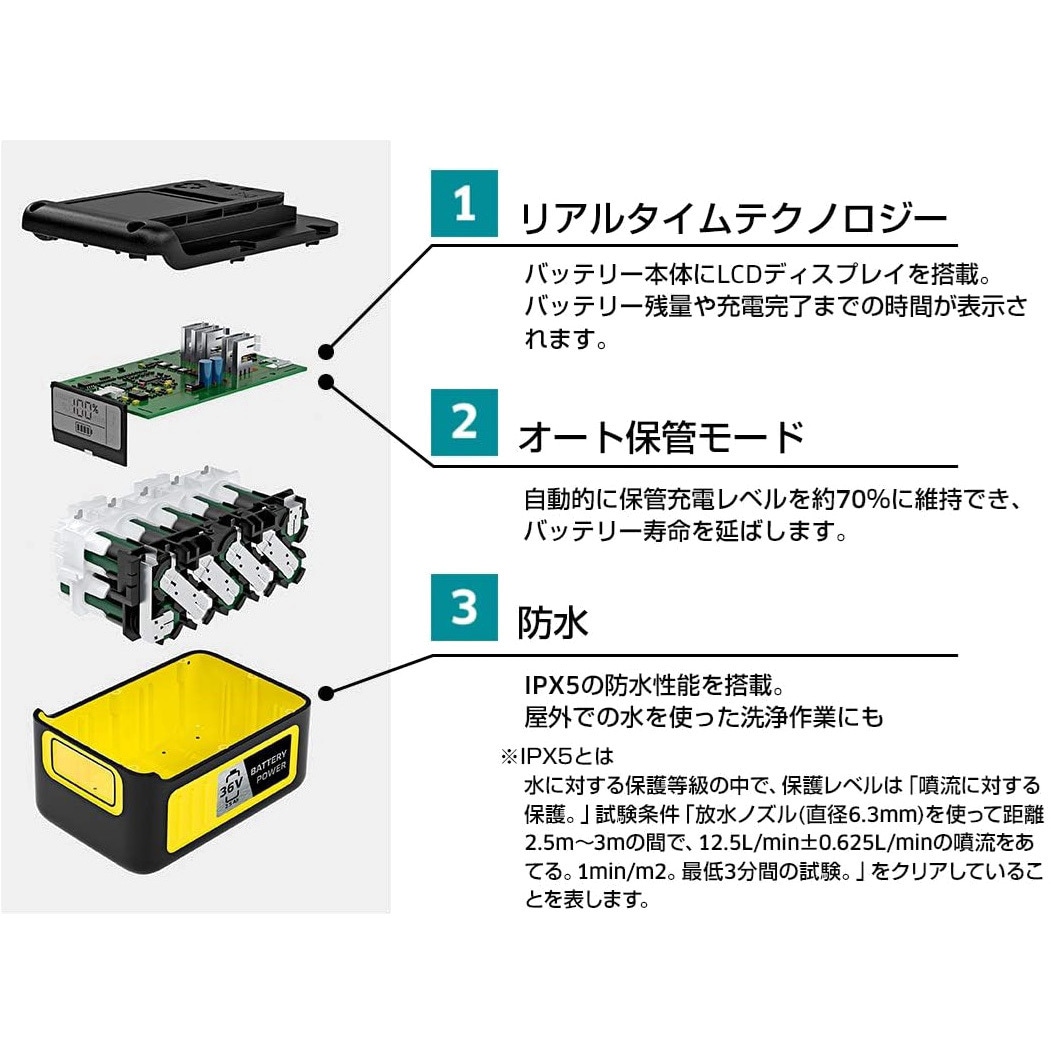 100%

36V

BATTERY POWER

1 リアルタイムテクノロジー

バッテリー本体にLCDディスプレイを搭載。バッテリー残量や充電完了までの時間が表示されます。

2 オート保管モード

自動的に保管充電レベルを約70%に維持でき、バッテリー寿命を延ばします。

3 防水

IPX5の防水性能を搭載。屋外での水を使った洗浄作業にも

※IPX5とは
水に対する保護等級の中で、保護レベルは「噴流に対する保護。」試験条件「放水ノズル(直径6.3mm)を使って距離2.5m～3mの間で、12.5L/min±0.625L/minの噴流をあてる。1min/m2。最低3分間の試験。」をクリアしていることを表します。