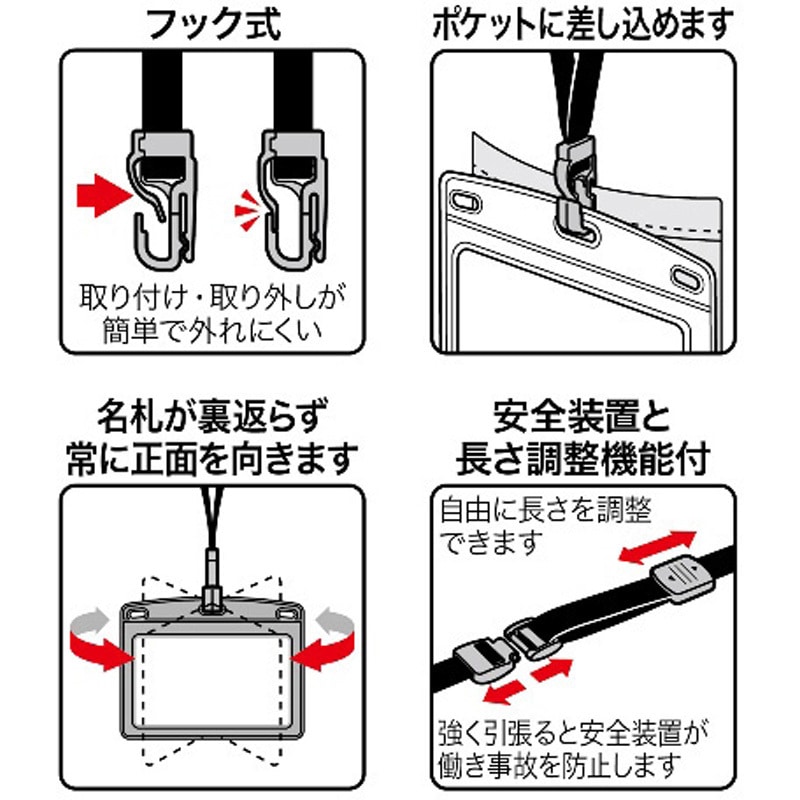 フック式

取り付け・取り外しが簡単で外れにくい

ポケットに差し込めます

名札が裏返らず常に正面を向きます

安全装置と長さ調整機能付

自由に長さを調整できます

強く引張ると安全装置が働き事故を防止します