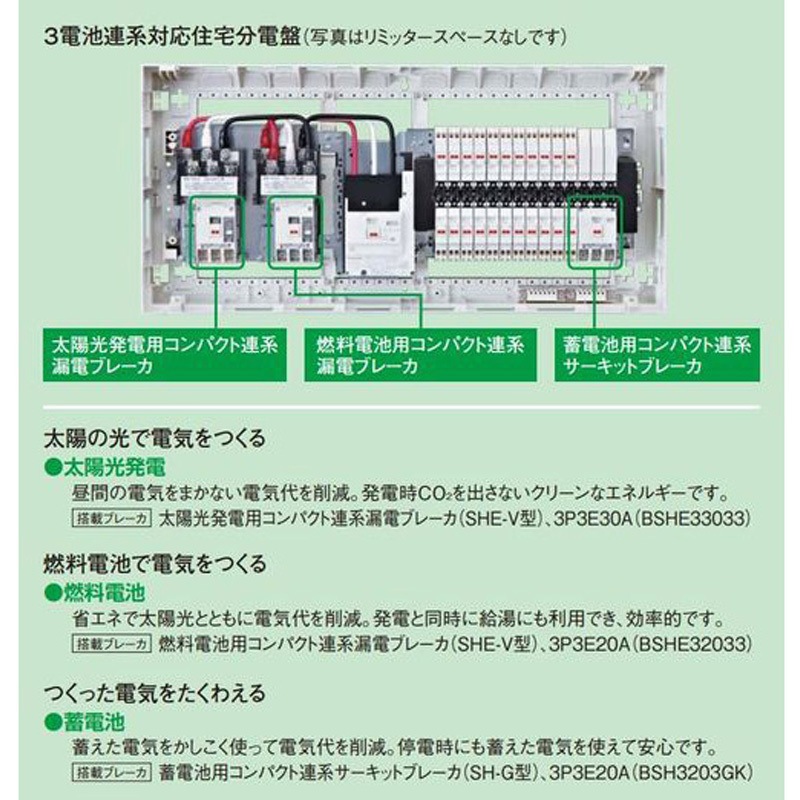 3電池連系対応住宅分電盤（写真はリミッタースペースなしです）

太陽光発電用コンパクト連系漏電ブレーカ

燃料電池用コンパクト連系漏電ブレーカ

蓄電池用コンパクト連系サーキットブレーカ

太陽の光で電気をつくる
●太陽光発電
昼間の電気をまかない電気代を削減。発電時$CO_2$を出さないクリーンなエネルギーです。
搭載ブレーカ 太陽光発電用コンパクト連系漏電ブレーカ（SHE-V型）、3P3E30A（BSHE33033）

燃料電池で電気をつくる
●燃料電池
省エネで太陽光とともに電気代を削減。発電と同時に給湯にも利用でき、効率的です。
搭載ブレーカ 燃料電池用コンパクト連系漏電ブレーカ（SHE-V型）、3P3E20A（BSHE32033）

つくった電気をたくわえる
●蓄電池
蓄えた電気をかしこく使って電気代を削減。停電時にも蓄えた電気を使えて安心です。
搭載ブレーカ 蓄電池用コンパクト連系サーキットブレーカ（SH-G型）、3P3E20A（BSH3203GK）