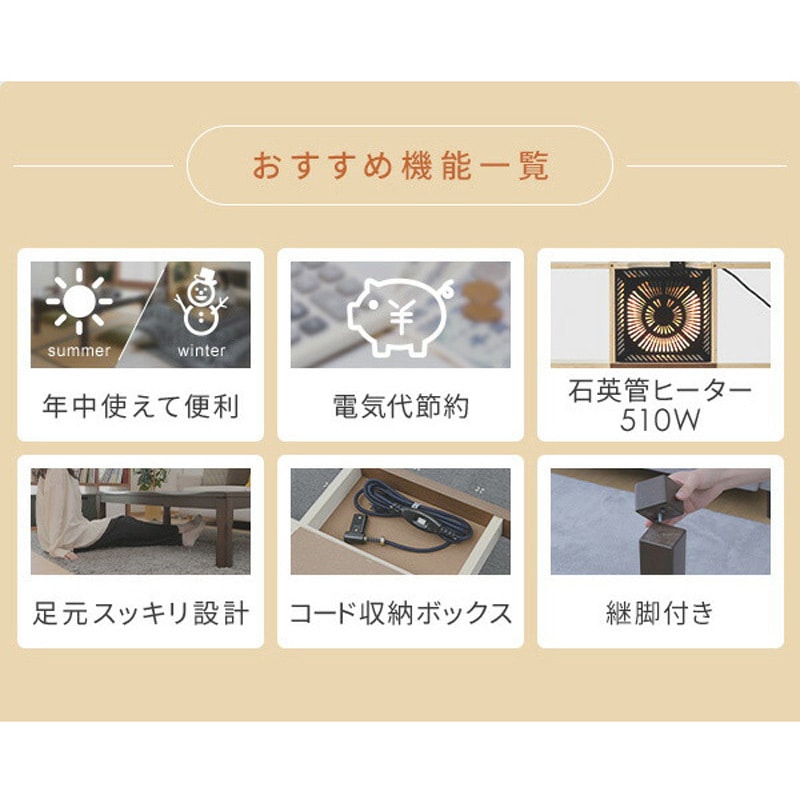 おすすめ機能一覧

summer winter

年中使えて便利

¥

電気代節約

石英管ヒーター 510W

足元スッキリ設計

コード収納ボックス

継脚付き