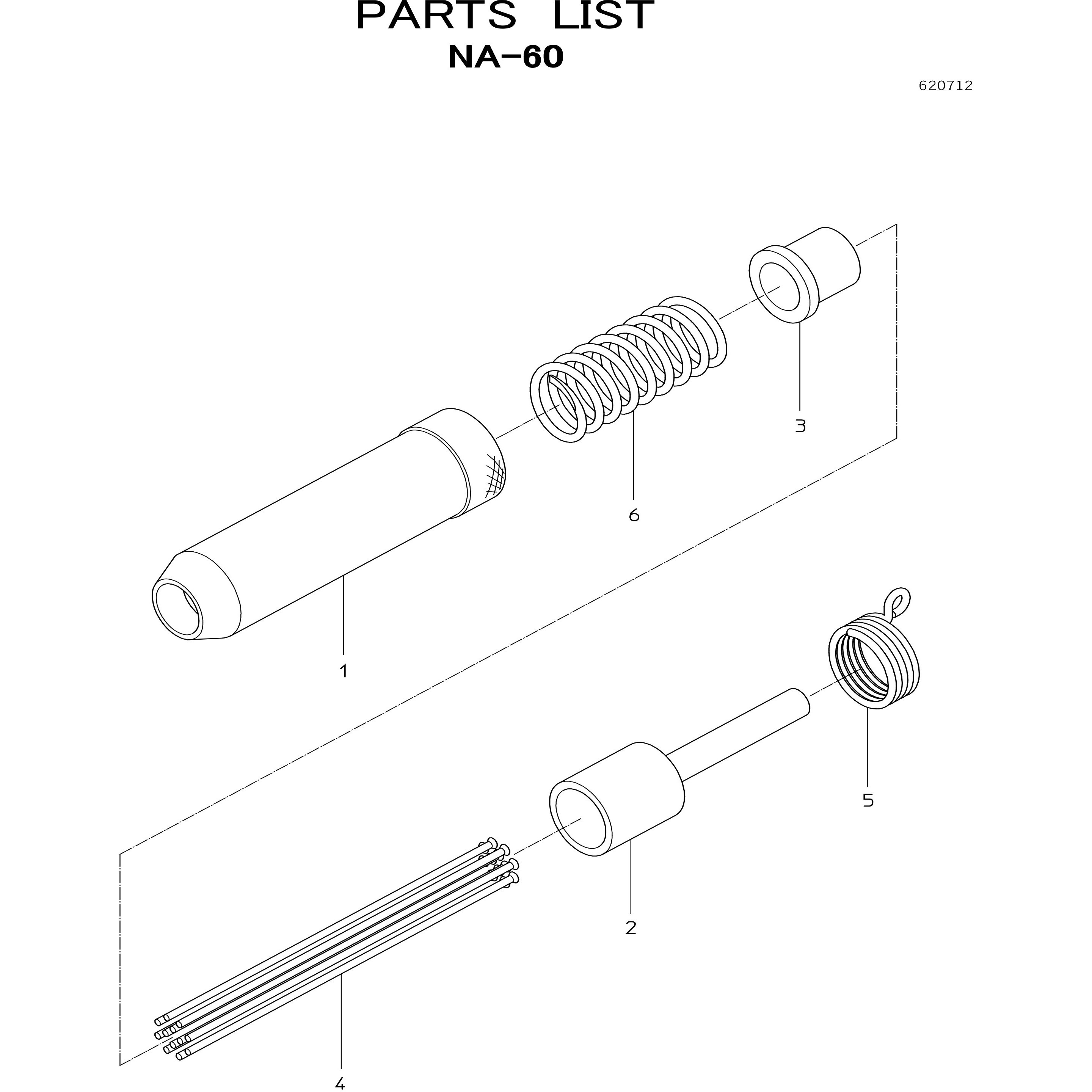 PARTS LIST
NA-60

620712

3

6

1

5

2

4