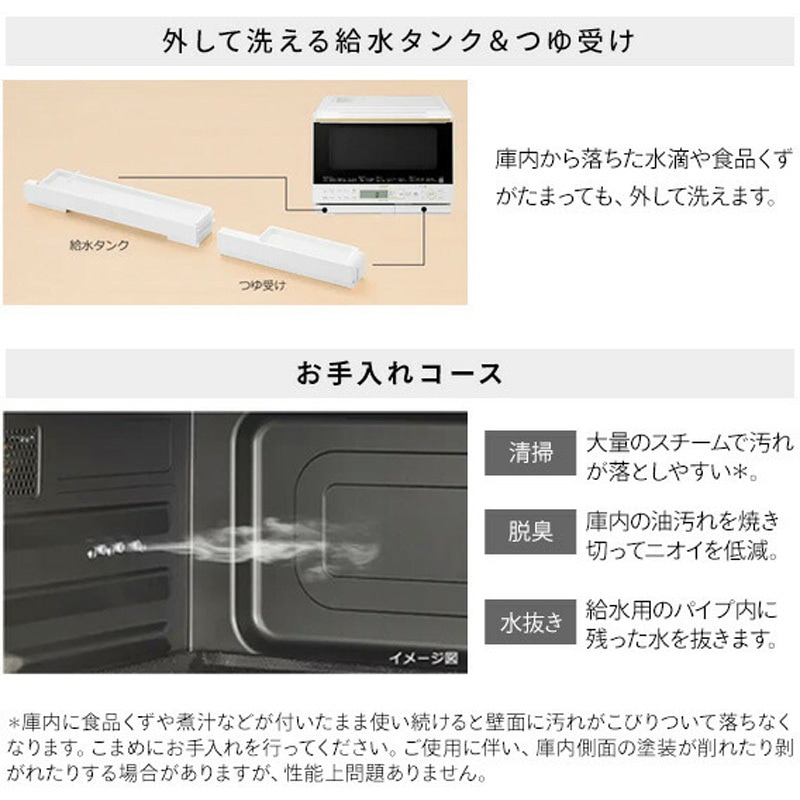 外して洗える給水タンク＆つゆ受け

給水タンク

つゆ受け

庫内から落ちた水滴や食品くずがたまっても、外して洗えます。

お手入れコース

イメージ図

清掃　大量のスチームで汚れが落としやすい＊。

脱臭　庫内の油汚れを焼き切ってニオイを低減。

水抜き　給水用のパイプ内に残った水を抜きます。

＊庫内に食品くずや煮汁などが付いたまま使い続けると壁面に汚れがこびりついて落ちなくなります。こまめにお手入れを行ってください。ご使用に伴い、庫内側面の塗装が削れたり剥がれたりする場合がありますが、性能上問題ありません。