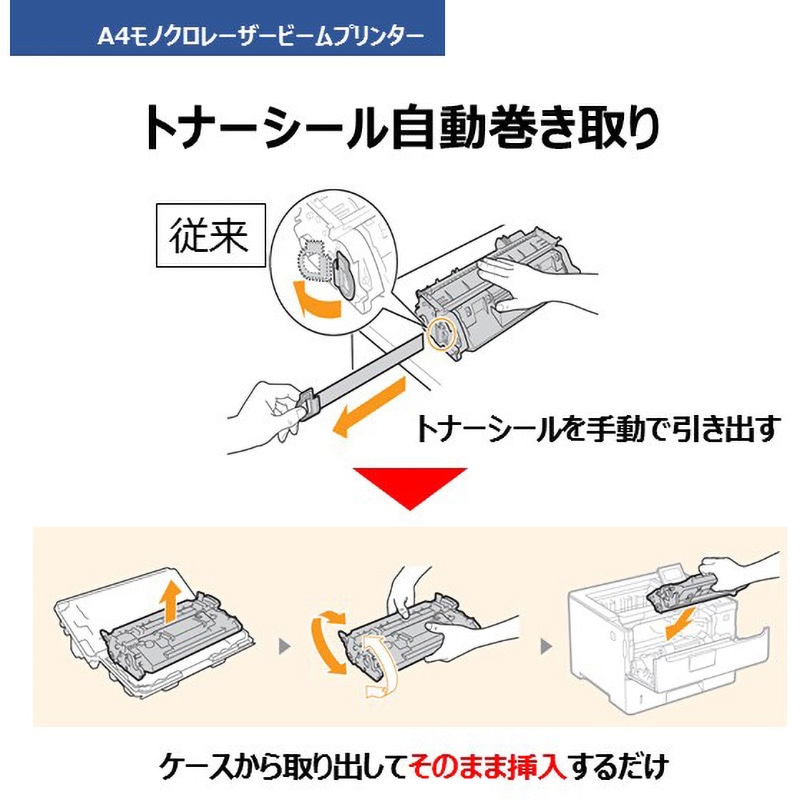 A4モノクロレーザービームプリンター

トナーシール自動巻き取り

従来

トナーシールを手動で引き出す

ケースから取り出してそのまま挿入するだけ