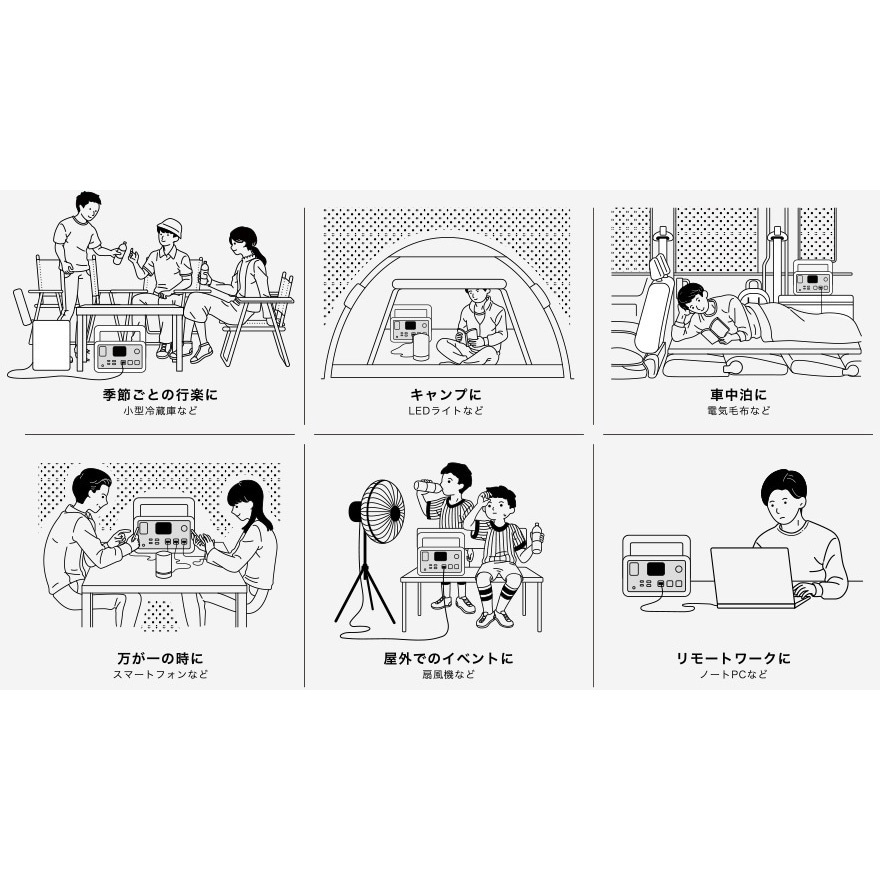 季節ごとの行楽に
小型冷蔵庫など

キャンプに
LEDライトなど

車中泊に
電気毛布など

万が一の時に
スマートフォンなど

屋外でのイベントに
扇風機など

リモートワークに
ノートPCなど