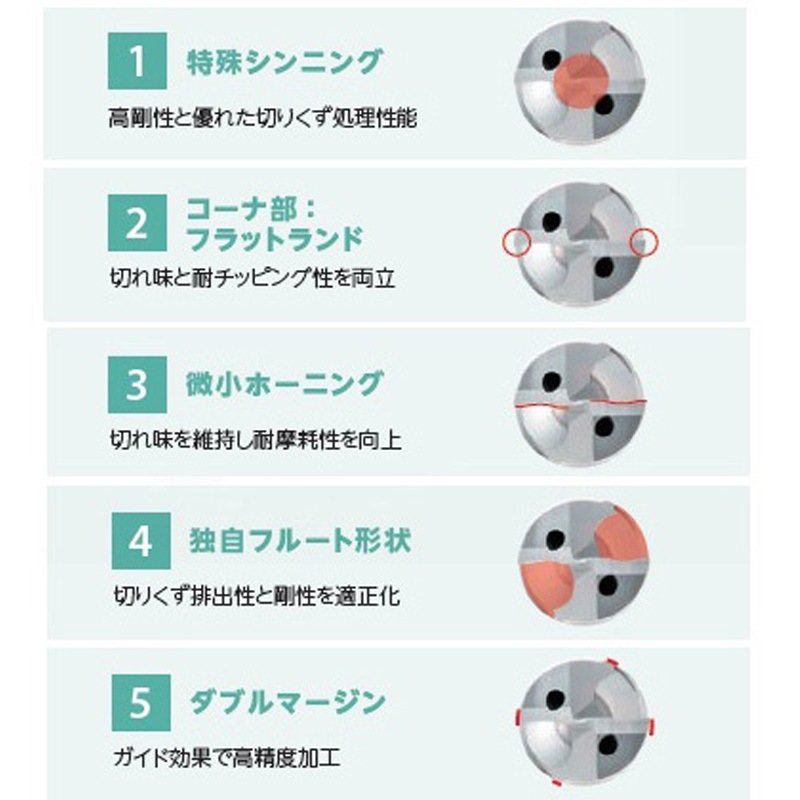 1 特殊シンニング

高剛性と優れた切りくず処理性能

2 コーナ部：フラットランド

切れ味と耐チッピング性を両立

3 微小ホーニング

切れ味を維持し耐摩耗性を向上

4 独自フルート形状

切りくず排出性と剛性を適正化

5 ダブルマージン

ガイド効果で高精度加工