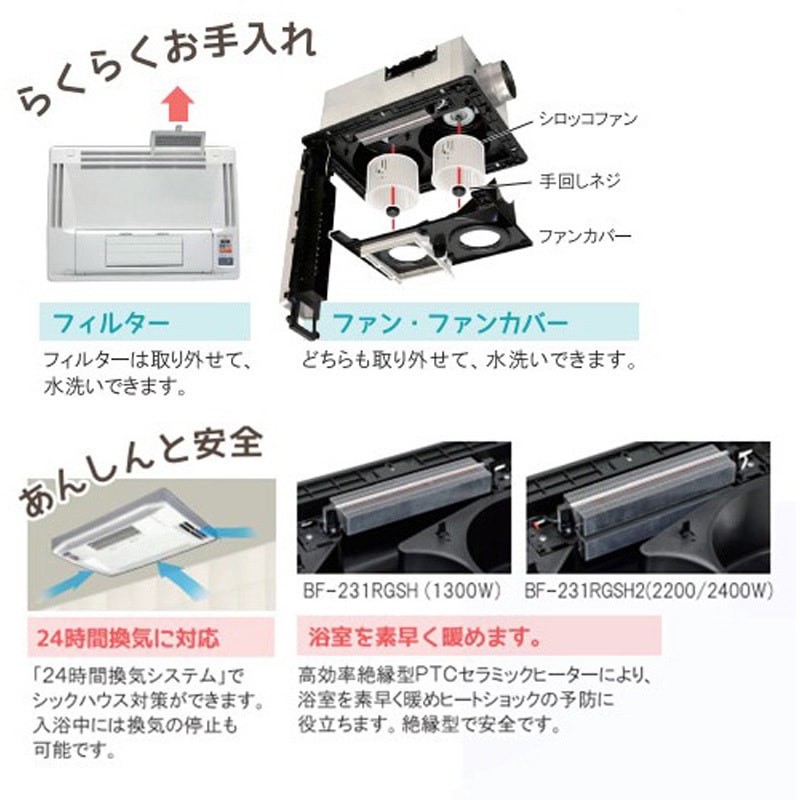 らくらくお手入れ

シロッコファン

手回しネジ

ファンカバー

フィルター

フィルターは取り外せて、水洗いできます。

ファン・ファンカバー

どちらも取り外せて、水洗いできます。

あんしんと安全

BF-231RGSH (1300W)

BF-231RGSH2(2200/2400W)

24時間換気に対応

「24時間換気システム」でシックハウス対策ができます。入浴中には換気の停止も可能です。

浴室を素早く暖めます。

高効率絶縁型PTCセラミックヒーターにより、浴室を素早く暖めヒートショックの予防に役立ちます。絶縁型で安全です。