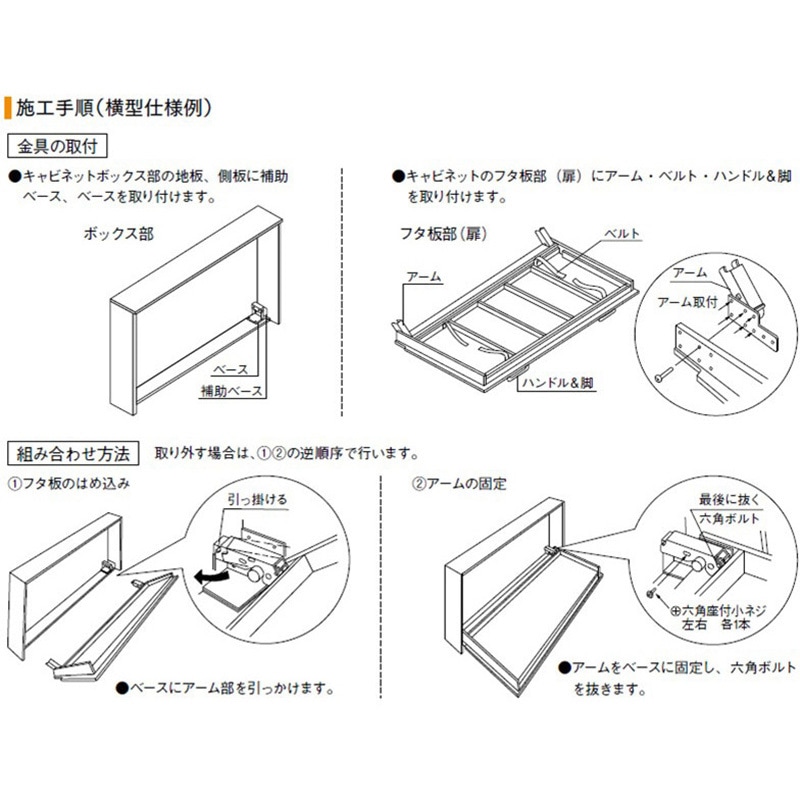 施工手順（横型仕様例）

金具の取付

●キャビネットボックス部の地板、側板に補助ベース、ベースを取り付けます。

ボックス部

ベース

補助ベース

●キャビネットのフタ板部（扉）にアーム・ベルト・ハンドル&脚を取り付けます。

フタ板部（扉）

ベルト

アーム

ハンドル&脚

アーム

アーム取付

組み合わせ方法　取り外す場合は、①②の逆順序で行います。

①フタ板のはめ込み

引っ掛ける

●ベースにアーム部を引っかけます。

②アームの固定

最後に抜く

六角ボルト

⊕六角座付小ネジ
左右　各1本

●アームをベースに固定し、六角ボルトを抜きます。