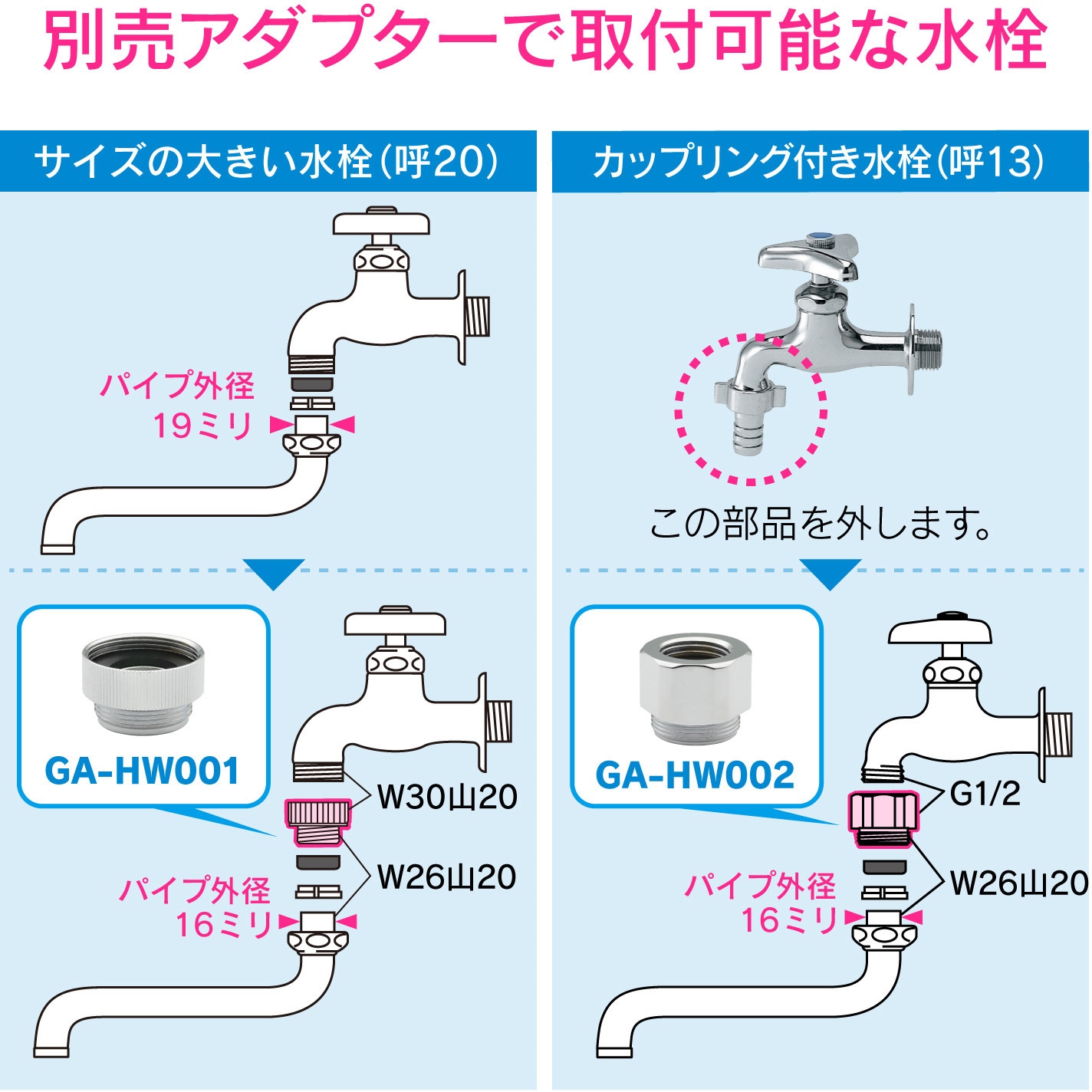 別売アダプターで取付可能な水栓

サイズの大きい水栓(呼20)

パイプ外径 19ミリ

GA-HW001

W30山20

W26山20

パイプ外径 16ミリ

カップリング付き水栓(呼13)

この部品を外します。

GA-HW002

G1/2

W26山20

パイプ外径 16ミリ