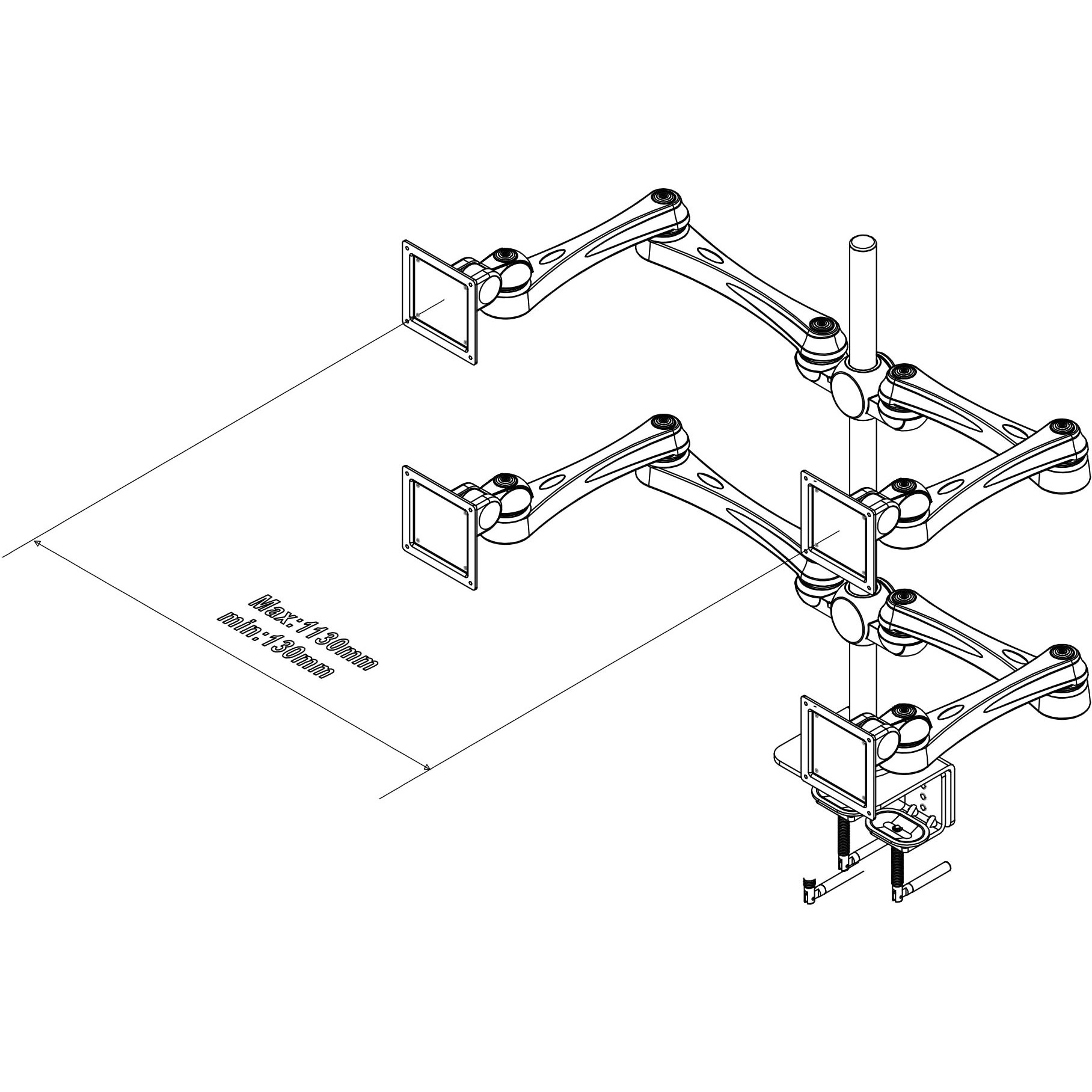 Max:1130mm
min:130mm