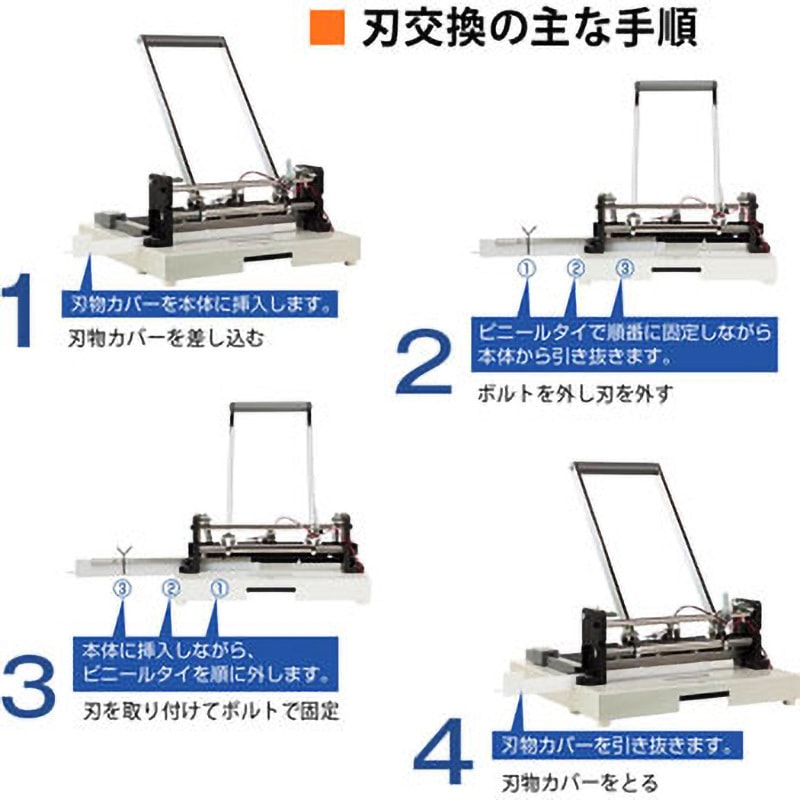 ■ 刃交換の主な手順

1
刃物カバーを本体に挿入します。
刃物カバーを差し込む

①
②
③
2
ビニールタイで順番に固定しながら本体から引き抜きます。
ボルトを外し刃を外す

③
②
①
3
本体に挿入しながら、ビニールタイを順に外します。
刃を取り付けてボルトで固定

4
刃物カバーを引き抜きます。
刃物カバーをとる