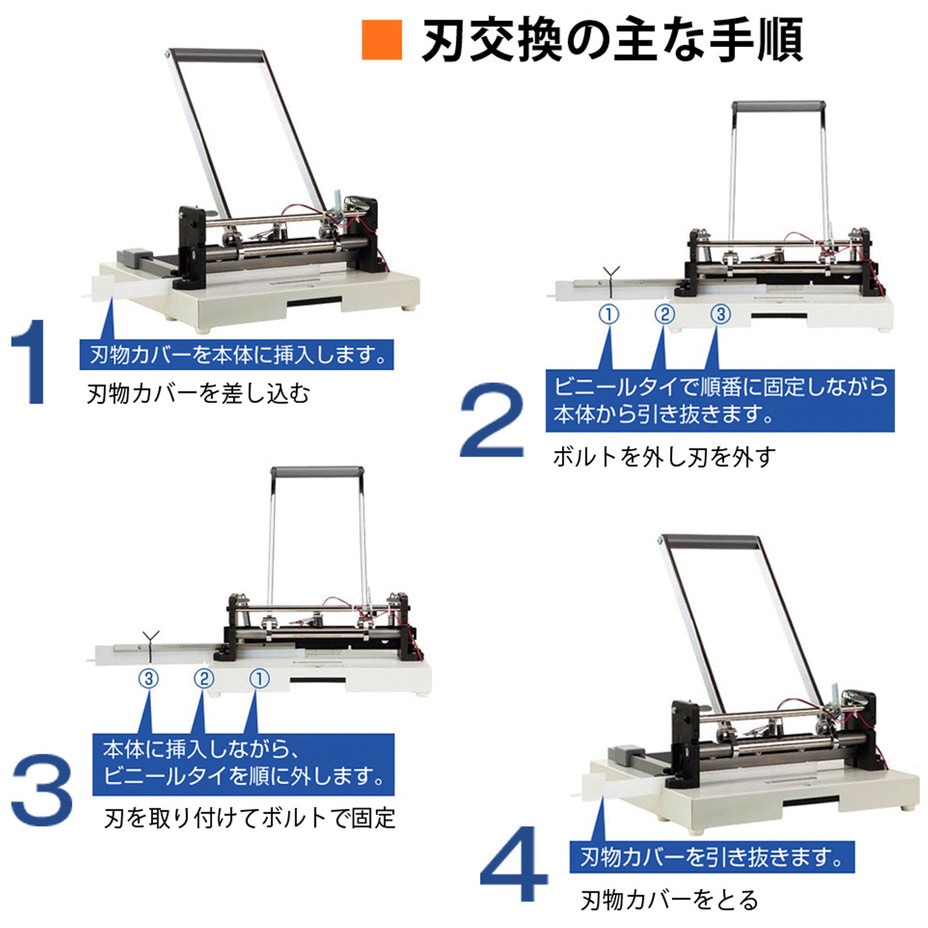 ■ 刃交換の主な手順

1
刃物カバーを本体に挿入します。
刃物カバーを差し込む

①
②
③
2
ビニールタイで順番に固定しながら本体から引き抜きます。
ボルトを外し刃を外す

③
②
①
3
本体に挿入しながら、ビニールタイを順に外します。
刃を取り付けてボルトで固定

4
刃物カバーを引き抜きます。
刃物カバーをとる