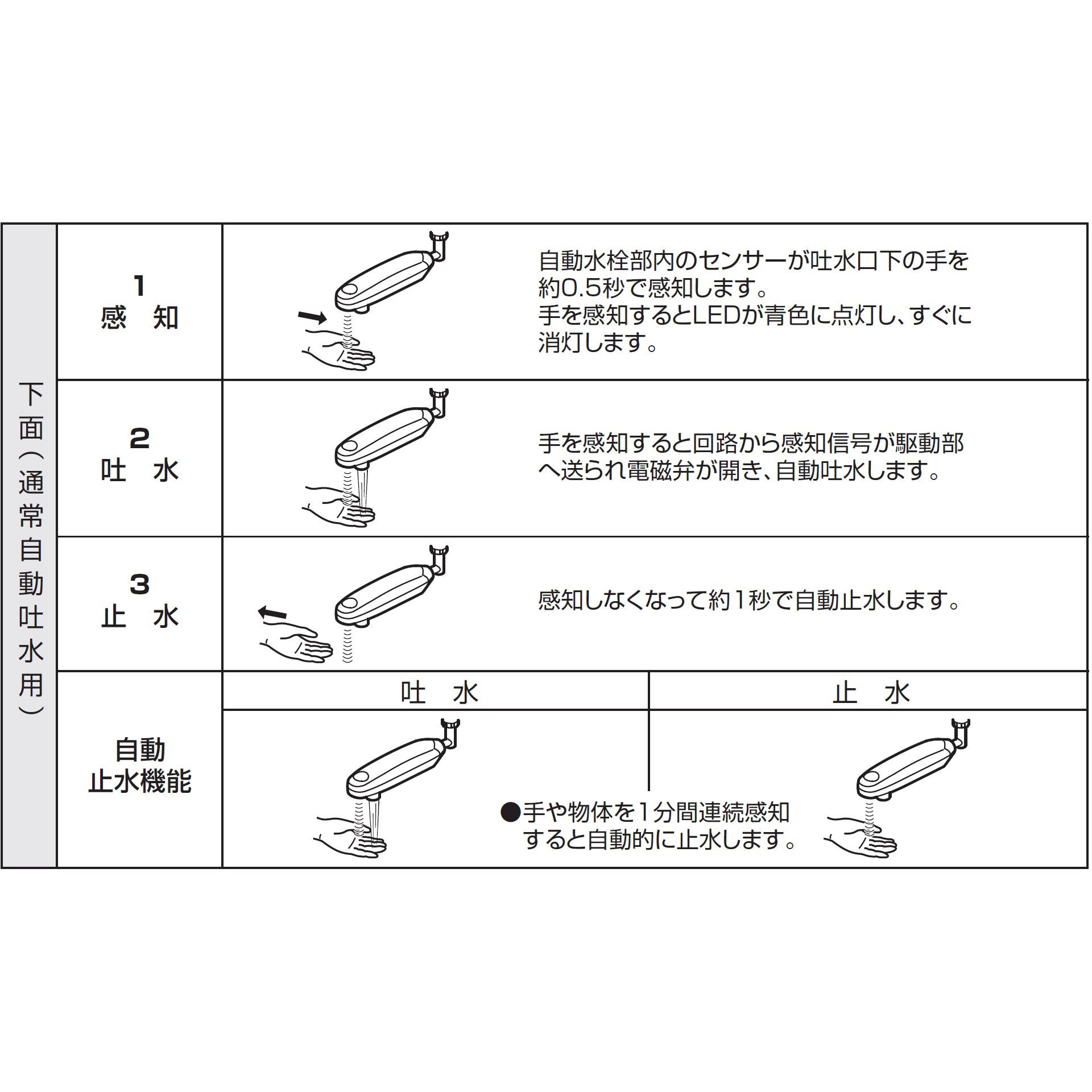 下面（通常自動吐水用）

1
感　知

自動水栓部内のセンサーが吐水口下の手を約0.5秒で感知します。
手を感知するとLEDが青色に点灯し、すぐに消灯します。

2
吐　水

手を感知すると回路から感知信号が駆動部へ送られ電磁弁が開き、自動吐水します。

3
止　水

感知しなくなって約1秒で自動止水します。

自動
止水機能

吐　水

止　水

●手や物体を1分間連続感知すると自動的に止水します。