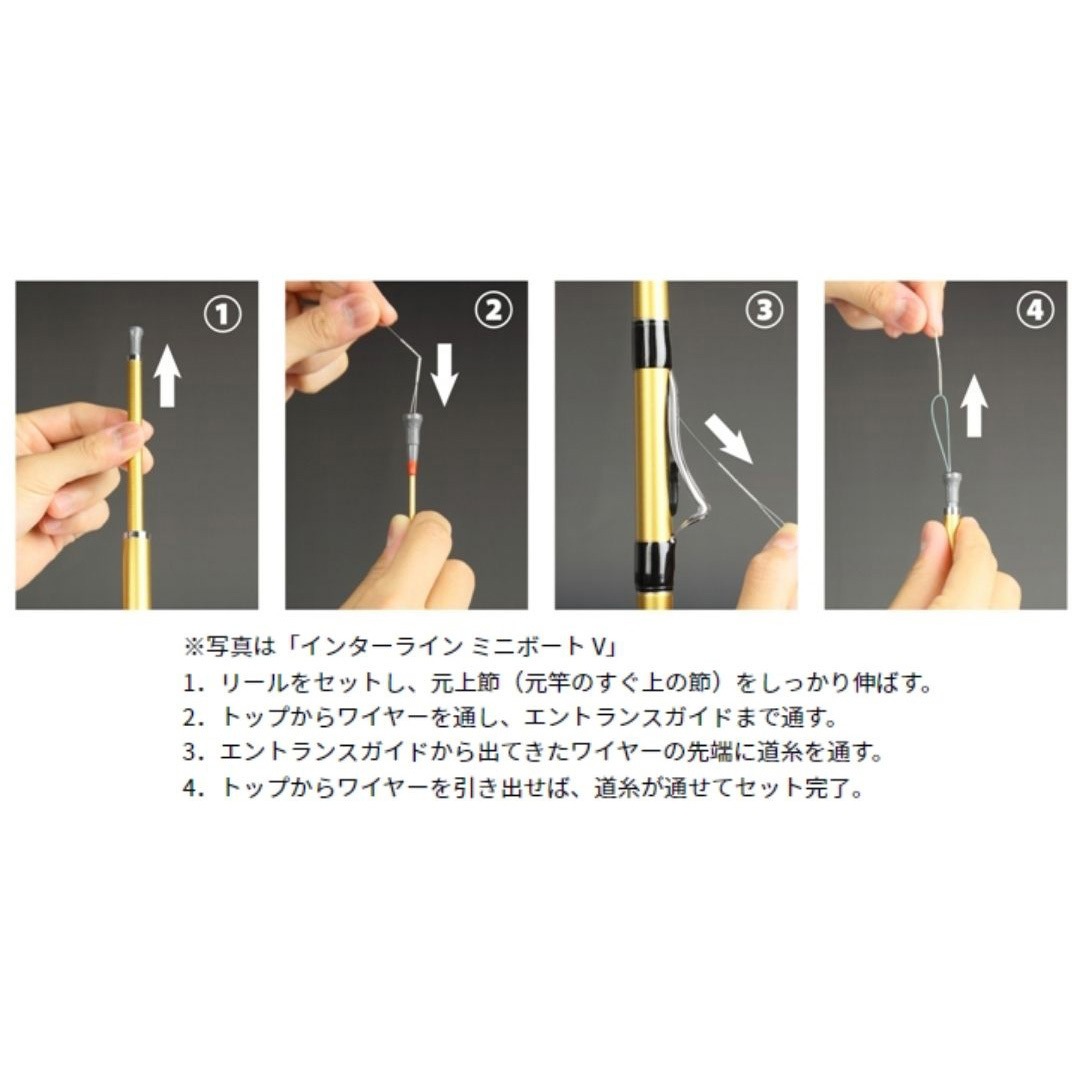 ①

②

③

④

※写真は「インターライン ミニボート V」
1. リールをセットし、元上節（元竿のすぐ上の節）をしっかり伸ばす。
2. トップからワイヤーを通し、エントランスガイドまで通す。
3. エントランスガイドから出てきたワイヤーの先端に道糸を通す。
4. トップからワイヤーを引き出せば、道糸が通せてセット完了。