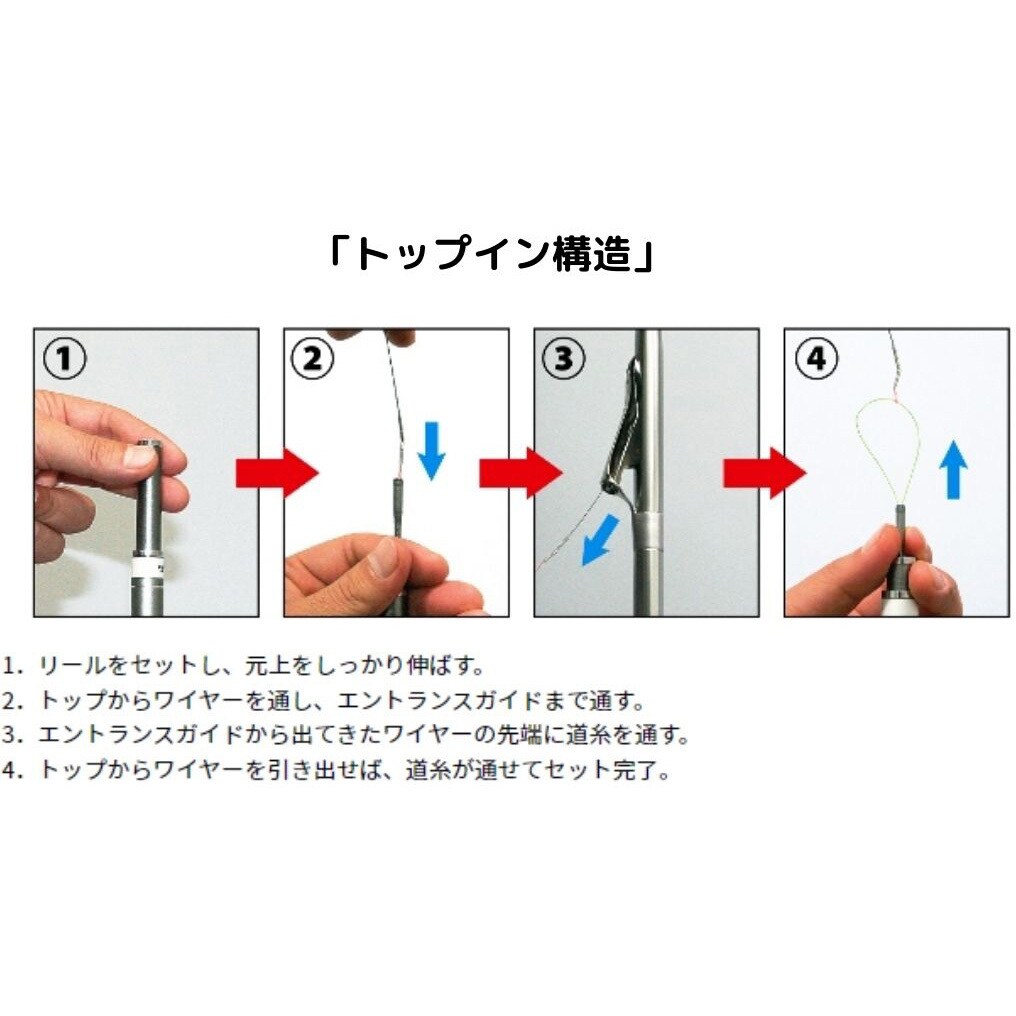 「トップイン構造」

①

②

③

④

1. リールをセットし、元上をしっかり伸ばす。
2. トップからワイヤーを通し、エントランスガイドまで通す。
3. エントランスガイドから出てきたワイヤーの先端に道糸を通す。
4. トップからワイヤーを引き出せば、道糸が通せてセット完了。