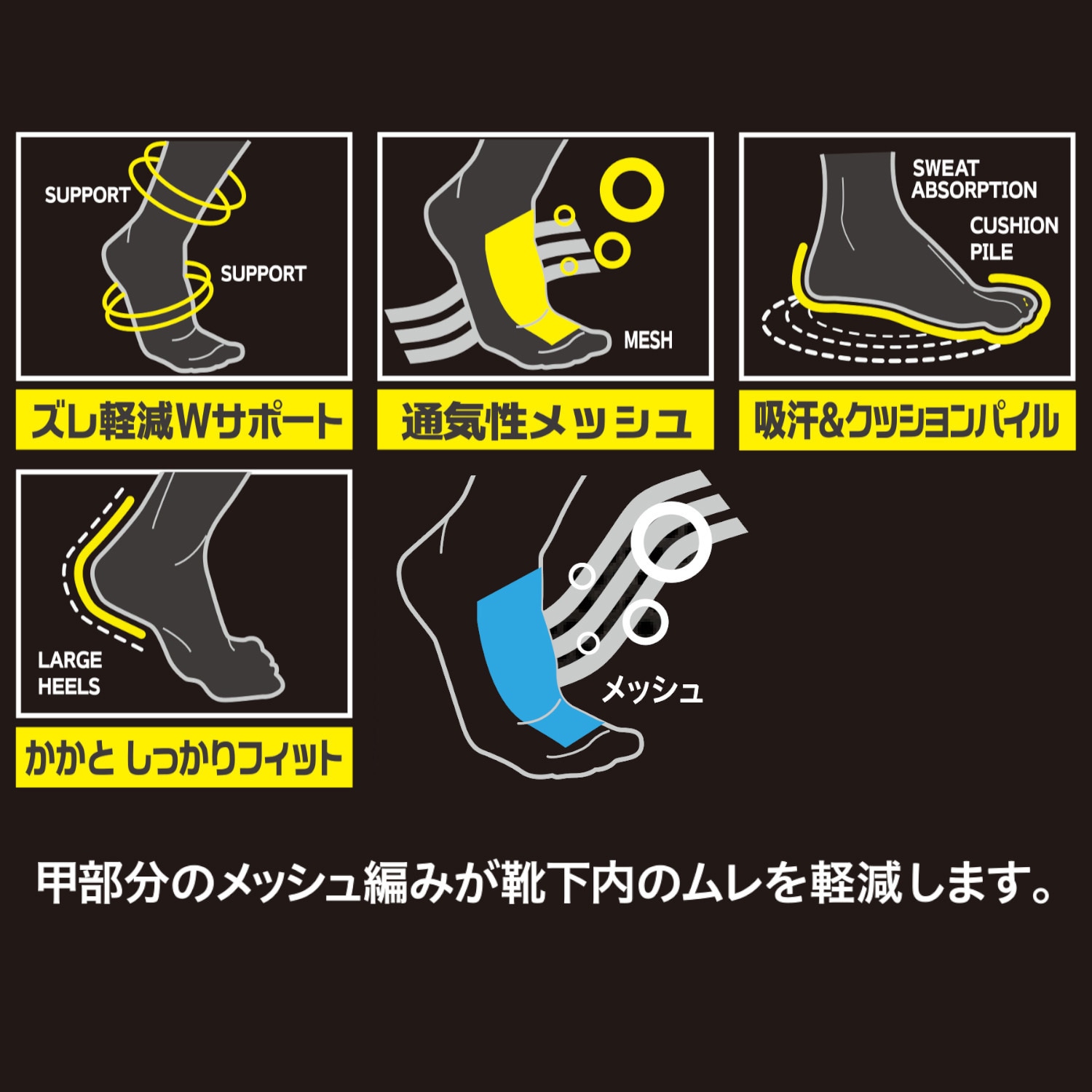 SUPPORT

SUPPORT

ズレ軽減Wサポート

MESH

通気性メッシュ

SWEAT ABSORPTION

CUSHION PILE

吸汗&クッションパイル

LARGE HEELS

かかと しっかりフィット

メッシュ

甲部分のメッシュ編みが靴下内のムレを軽減します。