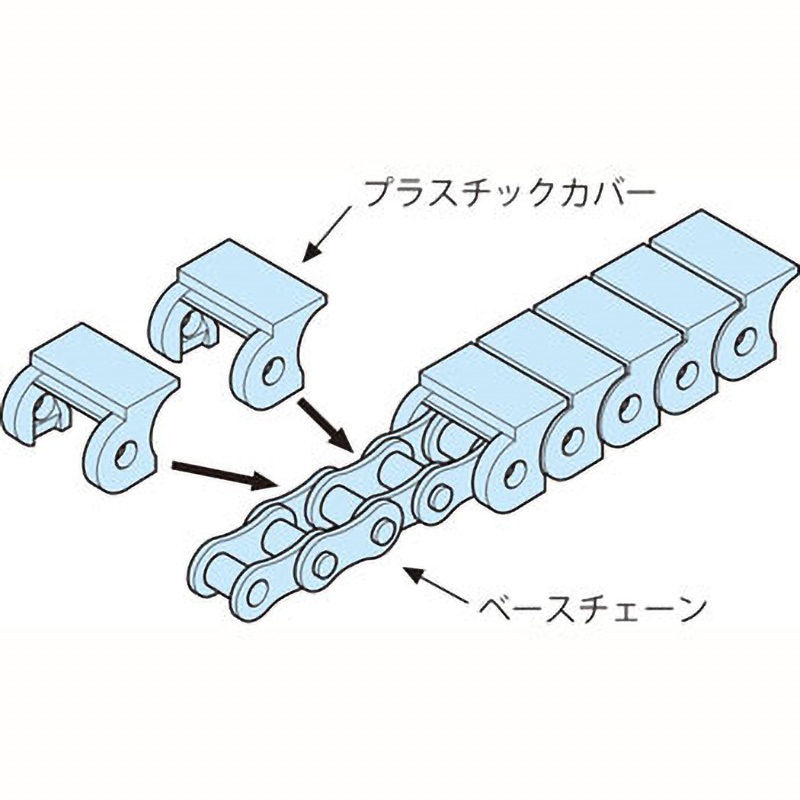 プラスチックカバー

ベースチェーン