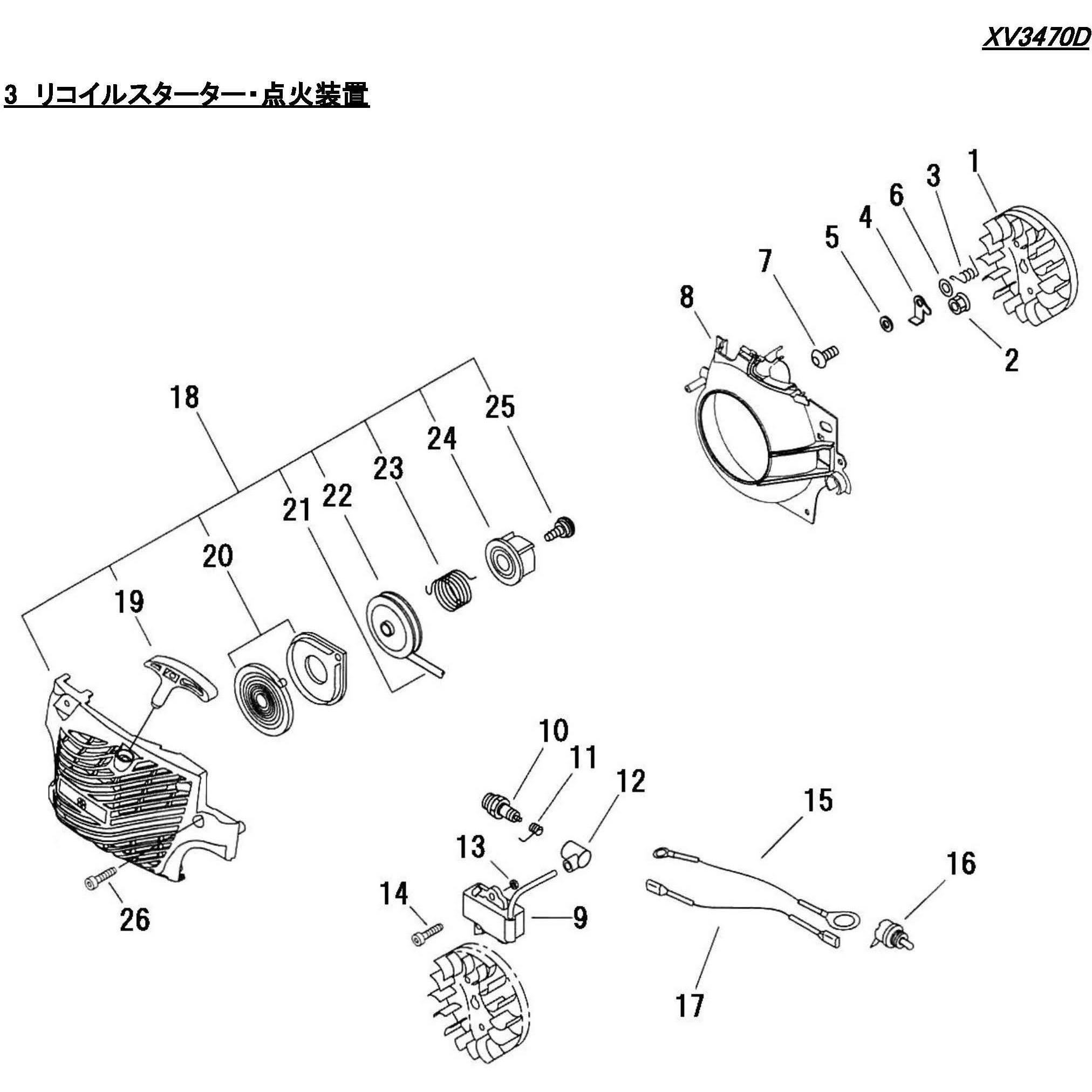 XV3470D

3 リコイルスターター・点火装置

1
3
6
4
5
7
8
2
18
25
24
23
22
21
20
19
10
11
12
15
13
16
14
9
26
17