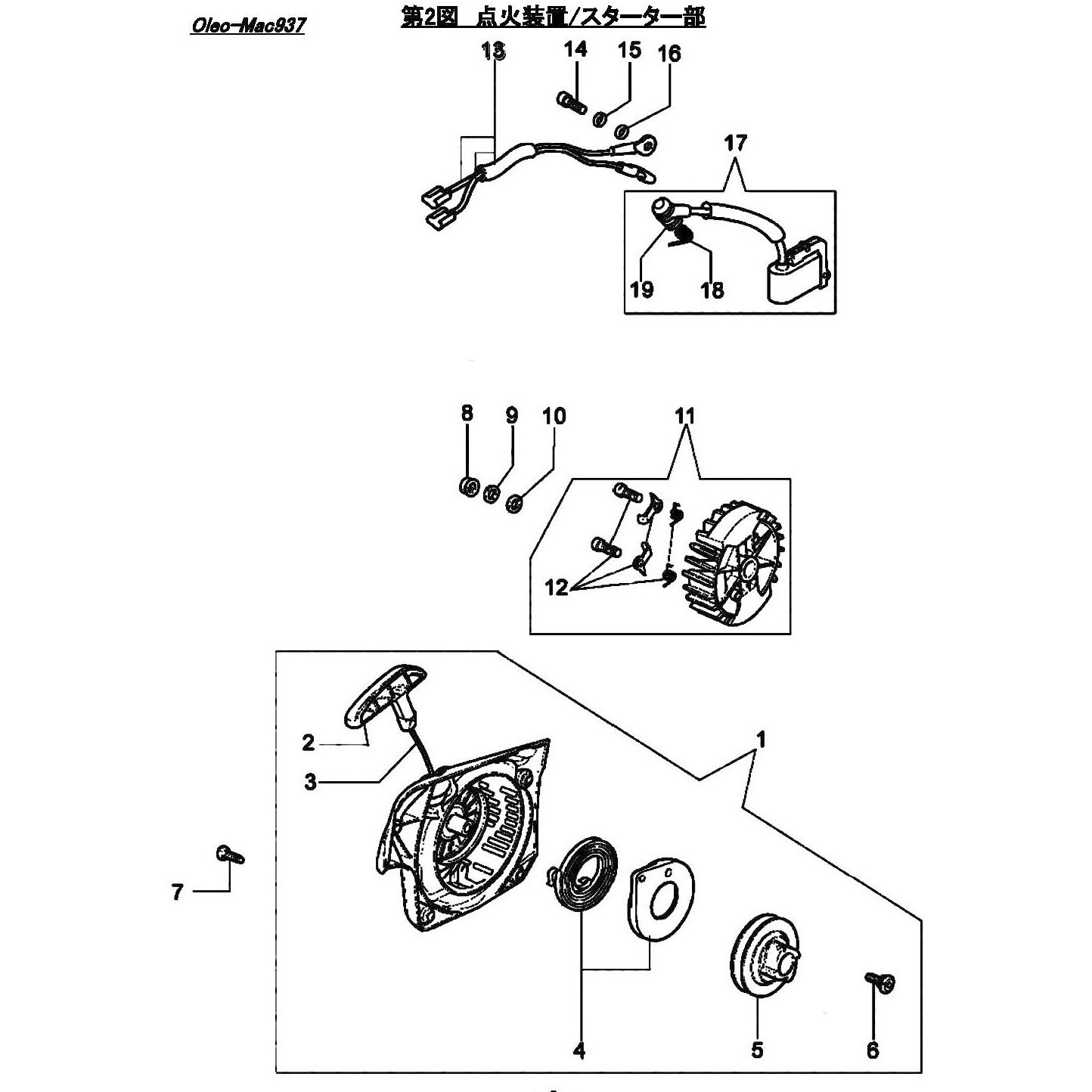 Oleo-Mac937

第2図 点火装置/スターター部

13
14
15
16
17
19
18

8
9
10
11
12

2
3
1
7
4
5
6