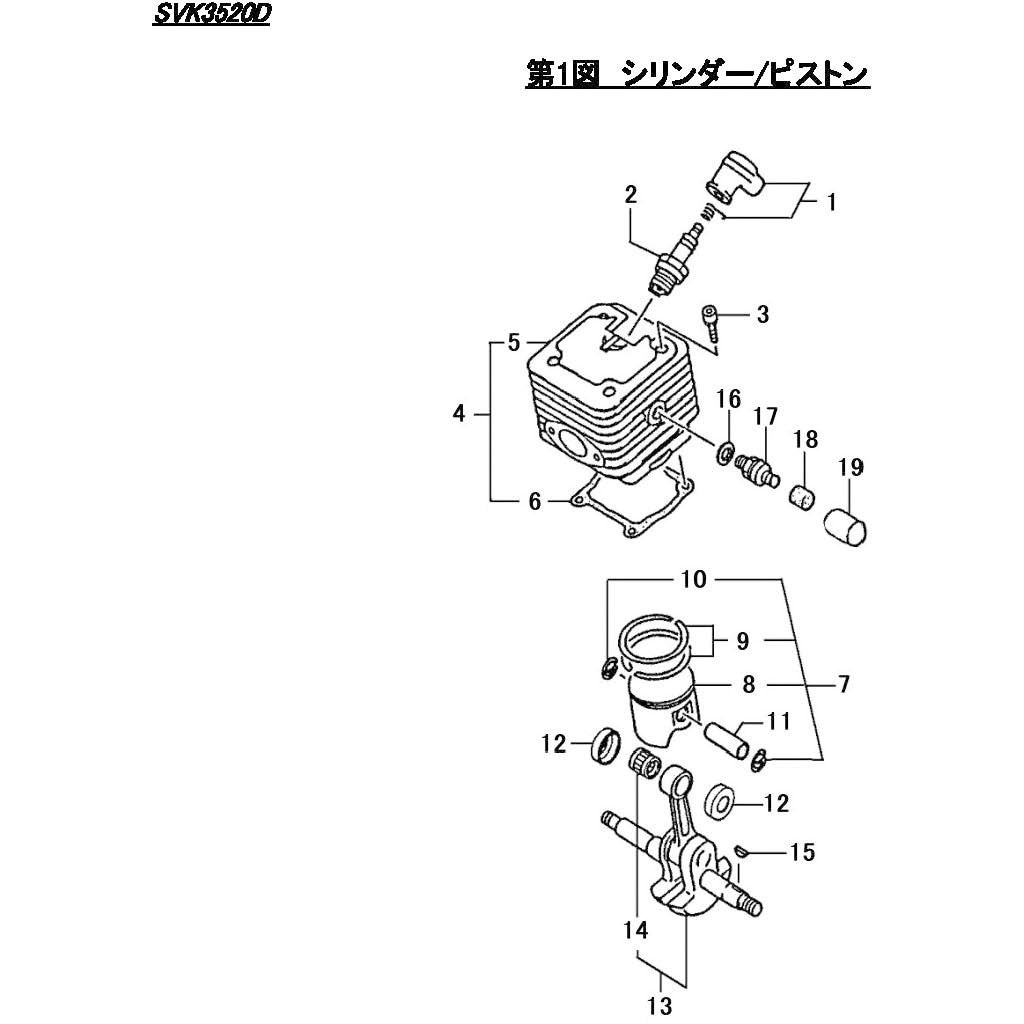 SVK3520D

第1図 シリンダー/ピストン

2
1
3
5
4
16
17
18
19
6
10
9
8
7
11
12
12
15
14
13